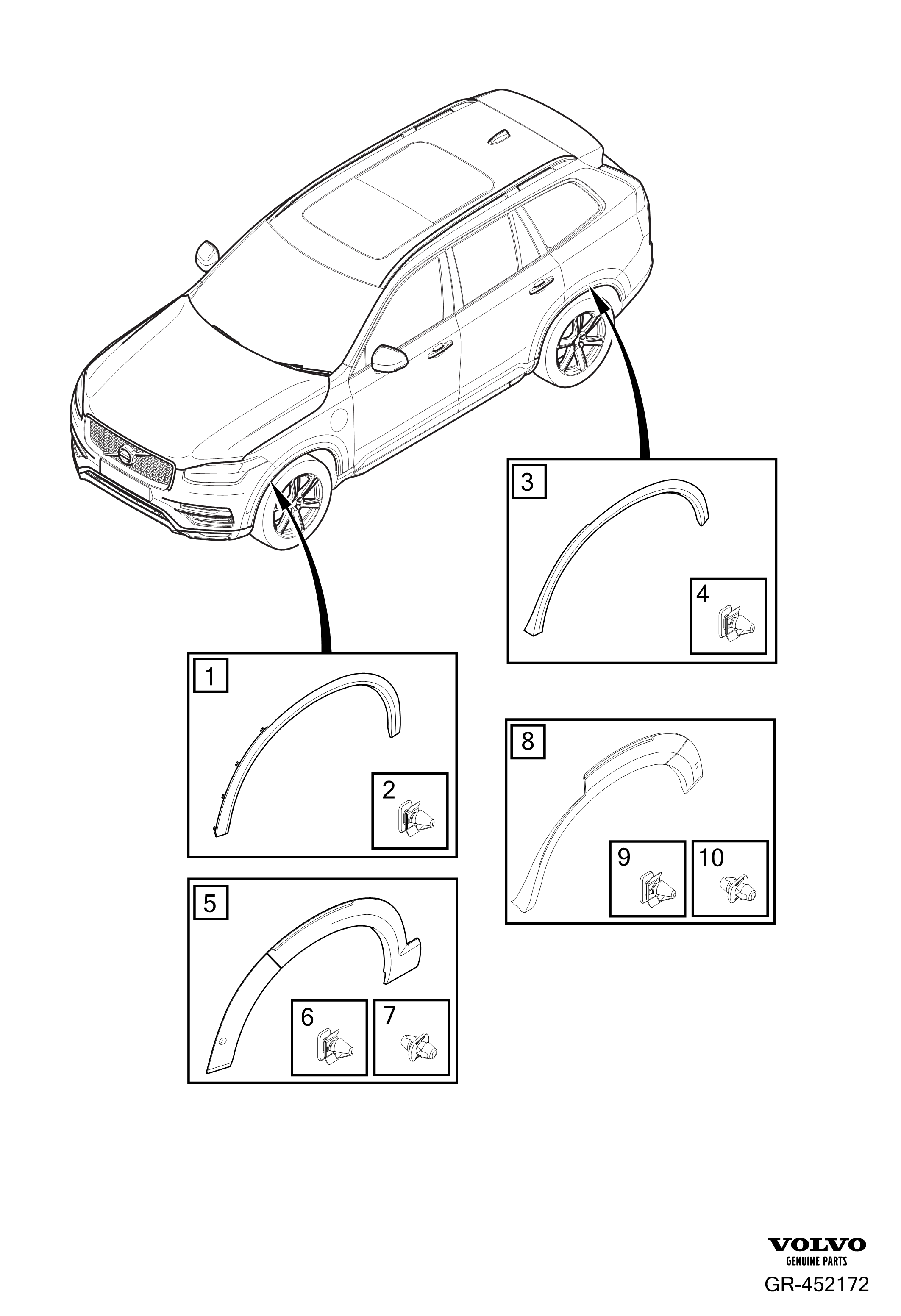 3

4

1

2

8

9

10

5

6

7

VOLVO
GENUINE PARTS
GR-452172