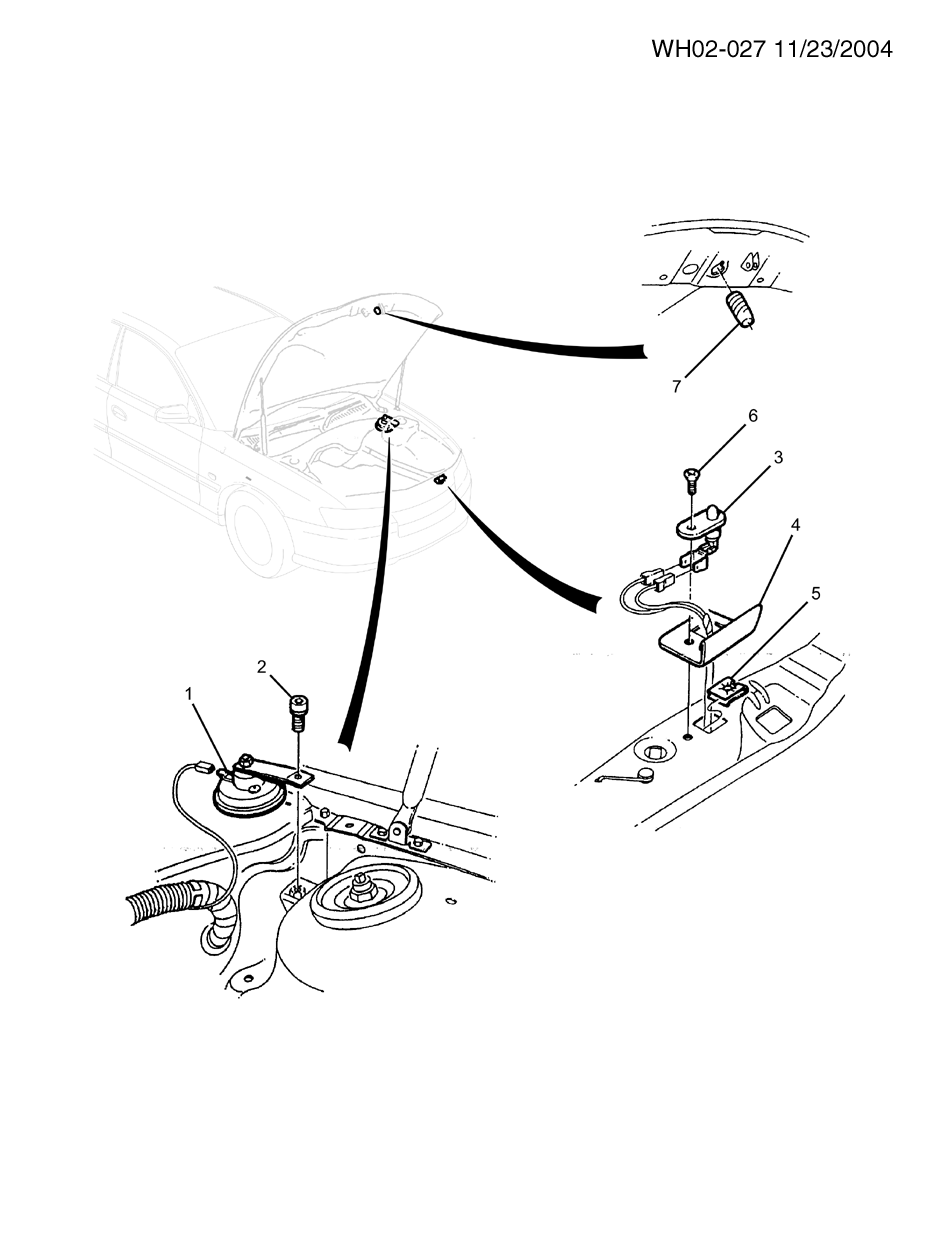 WH02-027 11/23/2004

7

6

3

4

5

2

1