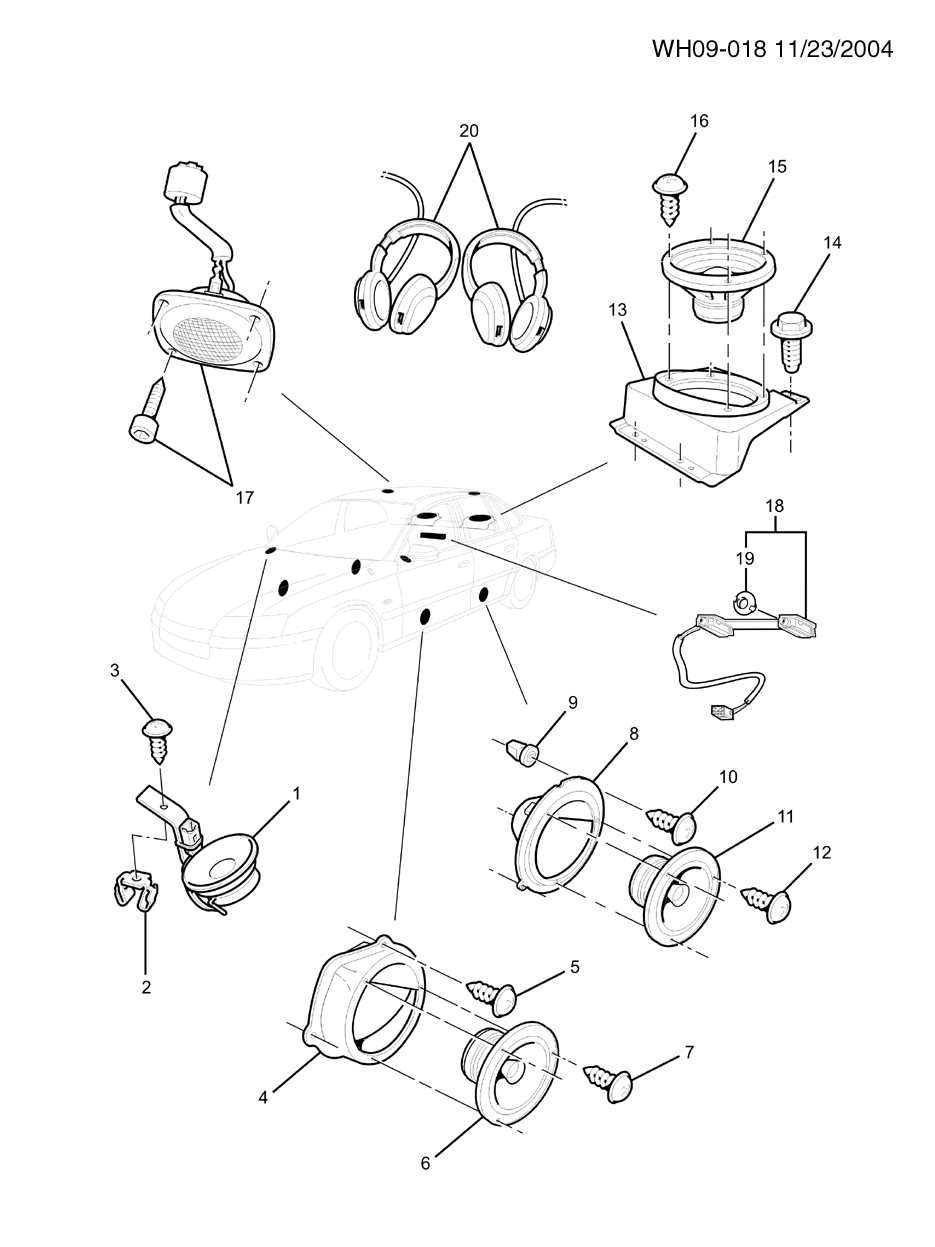 WH09-018 11/23/2004

20
16
15
14
13
17
18
19
3
1
2
9
8
10
11
12
5
4
7
6