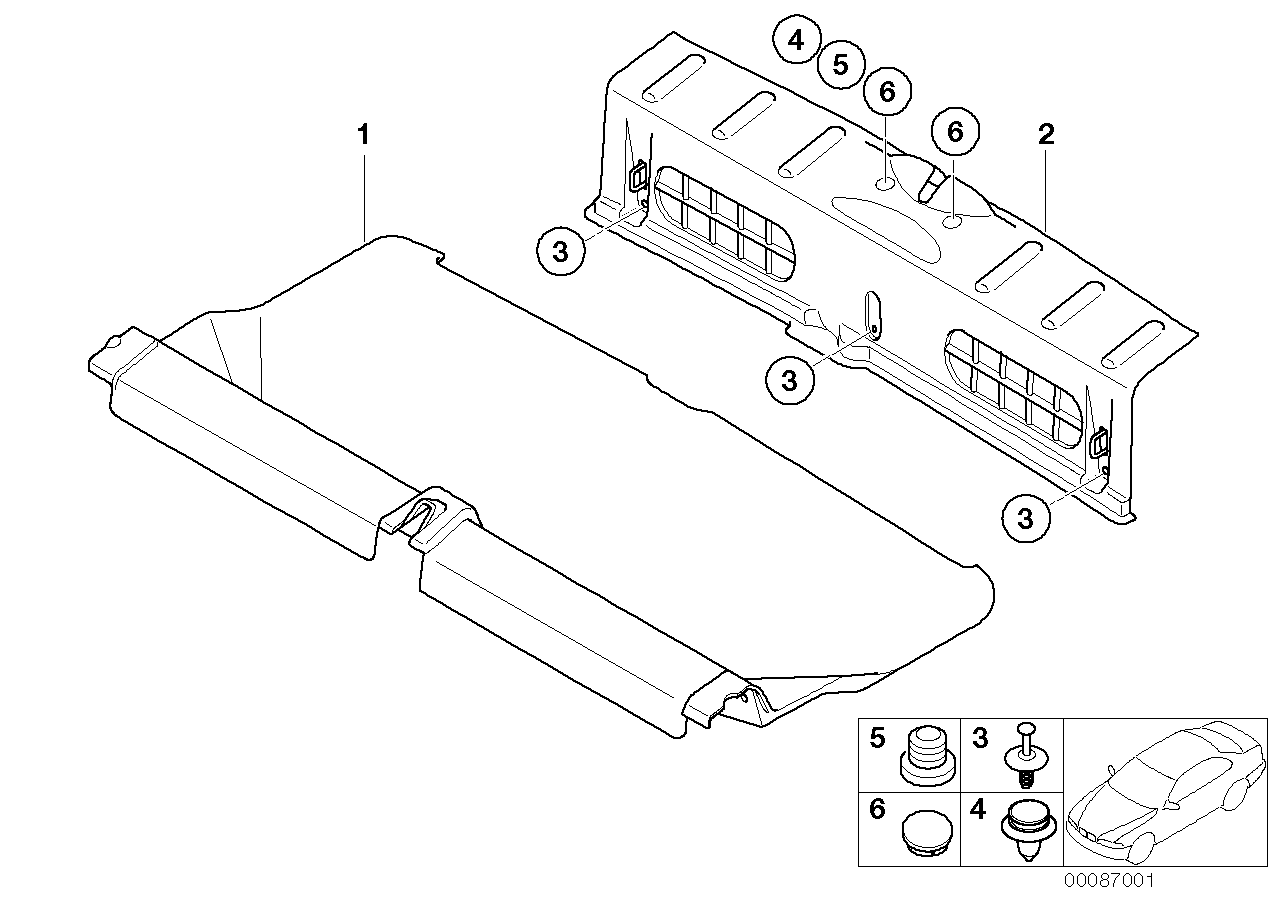 4
5
6
6
1
2
3
3
3
5
3
6
4
00087001