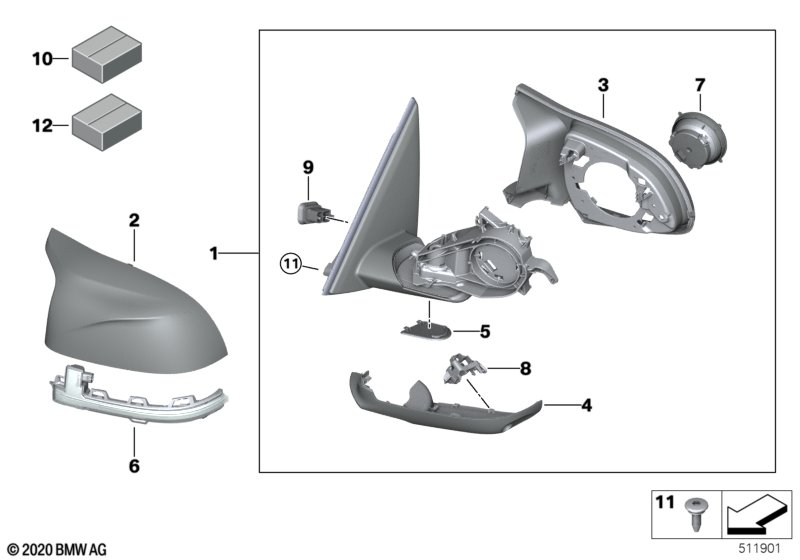 10
12
2
6
1
9
11
3
7
5
8
4
11
© 2020 BMW AG
511901