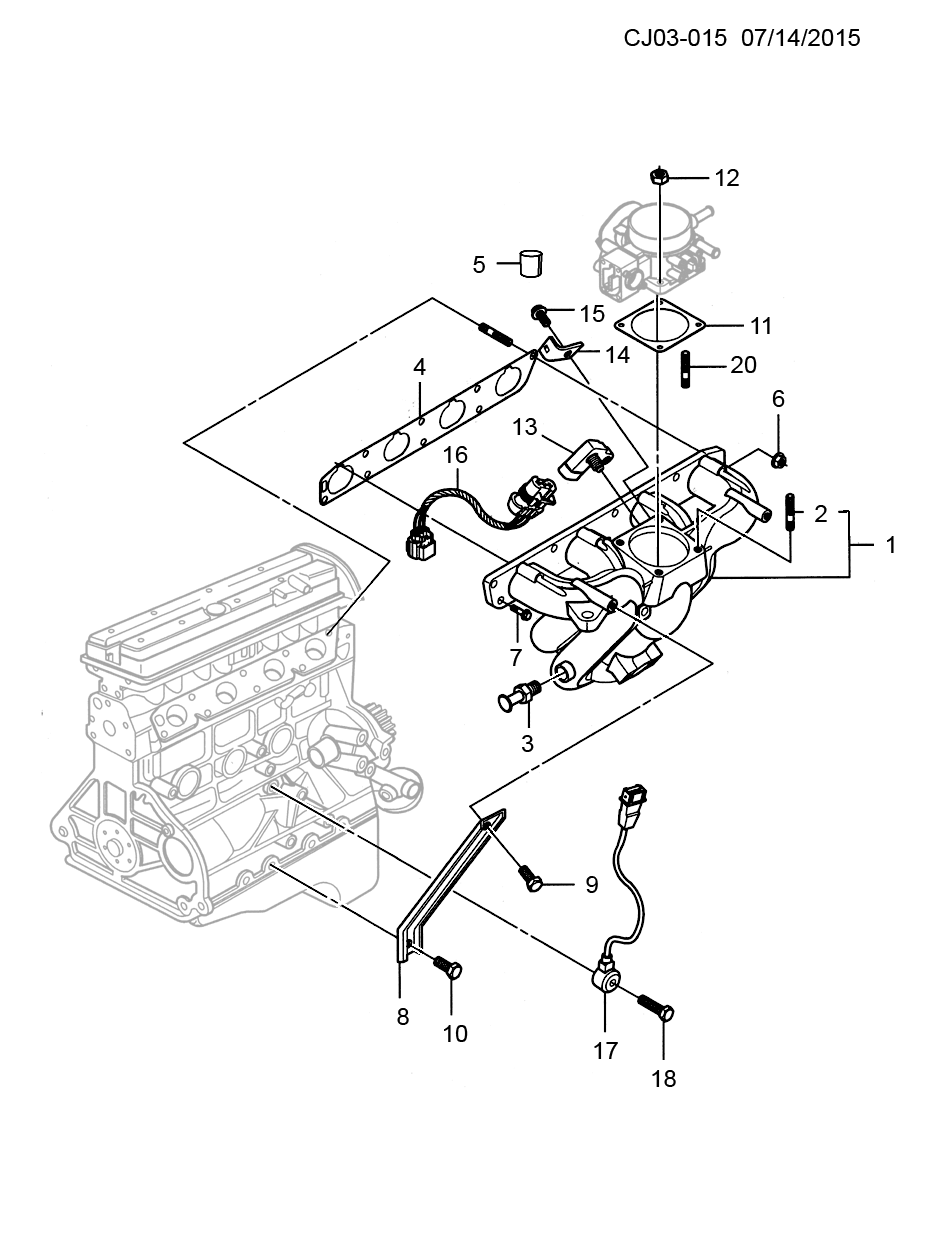 CJ03-015 07/14/2015

12
5
15
11
14
20
4
6
13
16
2
1
7
3
9
8
10
17
18