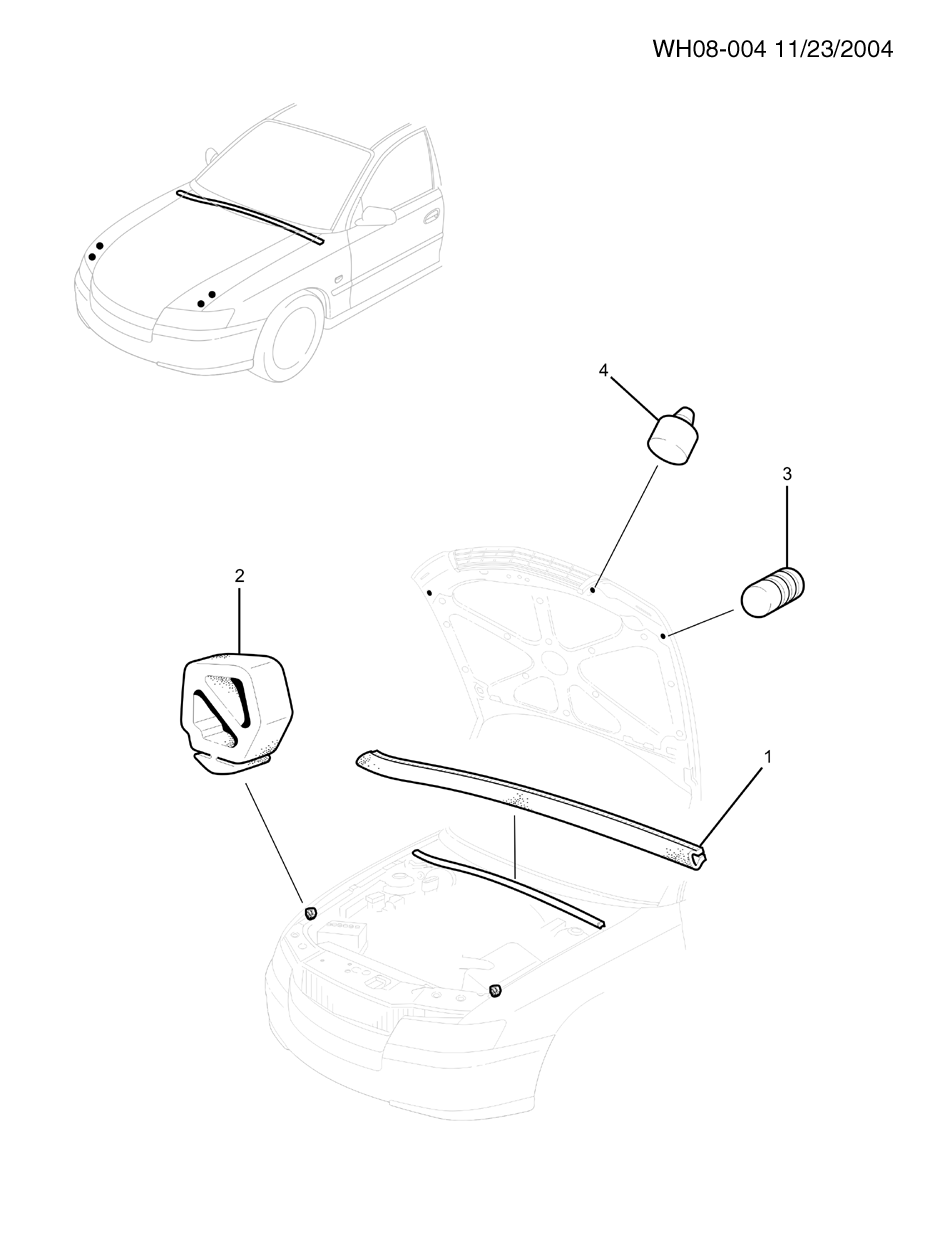 WH08-004 11/23/2004

4

3

2

1