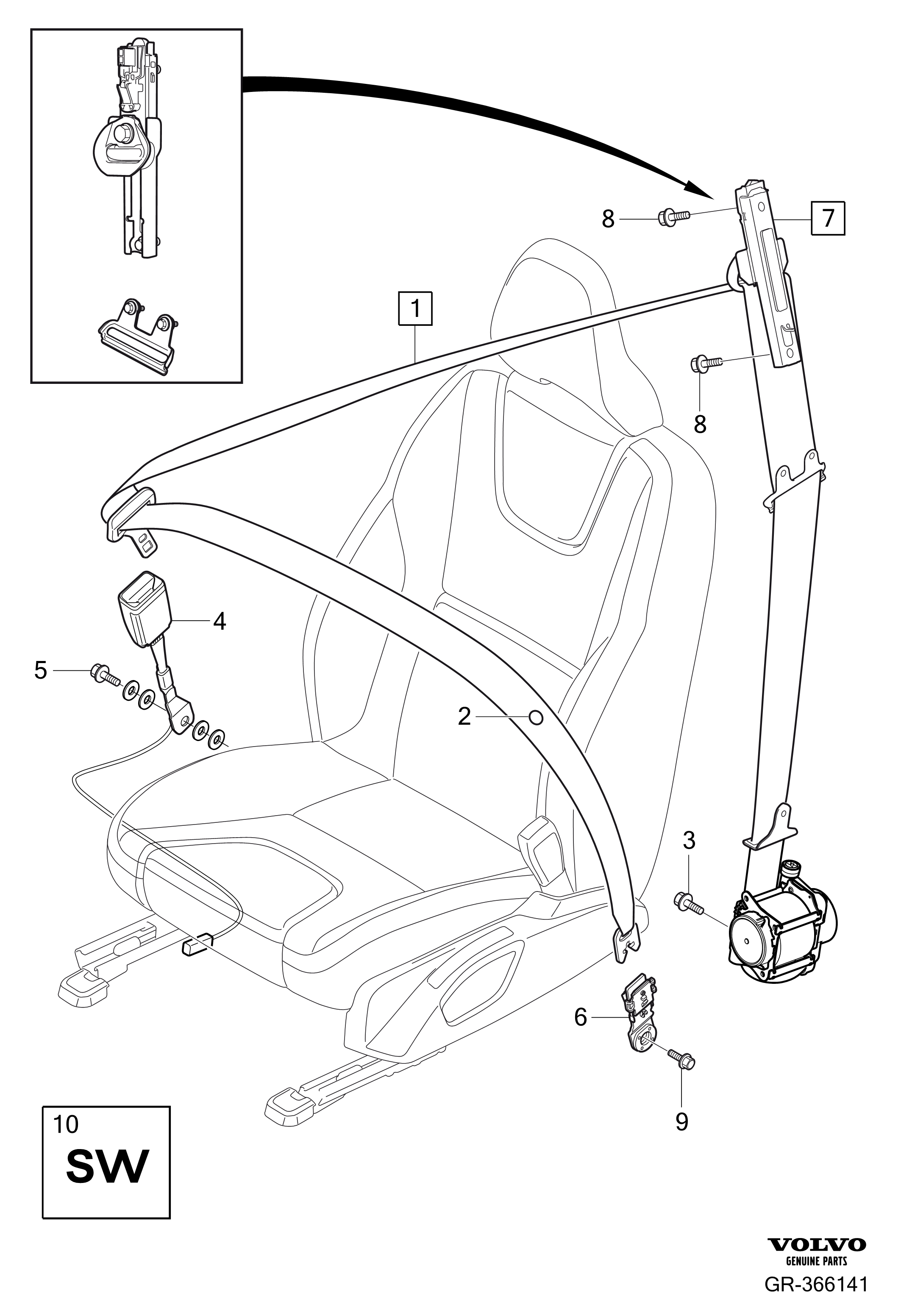 8
7
1
8
4
5
2
3
6
9
10
SW
VOLVO
GENUINE PARTS
GR-366141