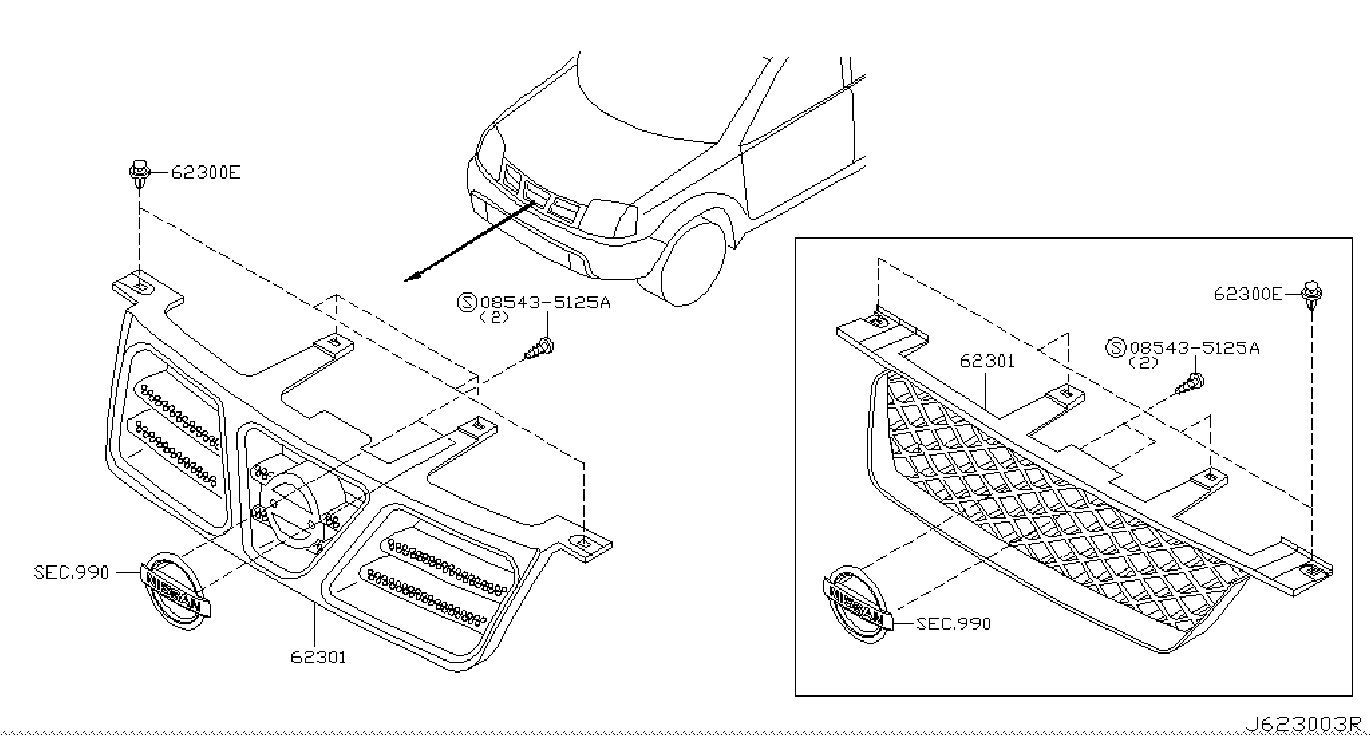 62300E

Ⓢ08543-5125A
(2)

SEC.990

NISSAN

62301

62300E

62301

Ⓢ08543-5125A
(2)

NISSAN

SEC.990

J623003R