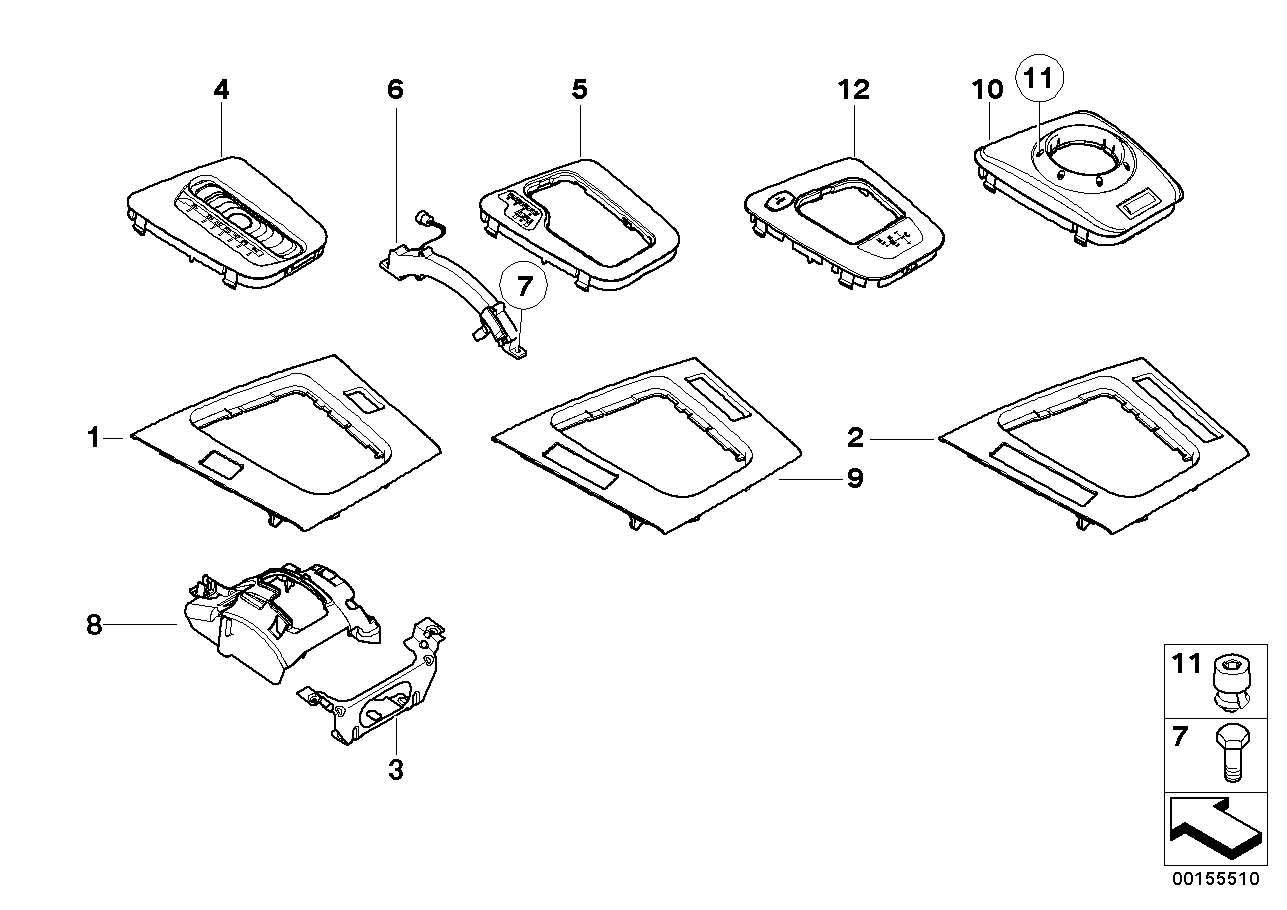 4
6
5
12
10
11
7
1
9
2
8
3
11
7
00155510