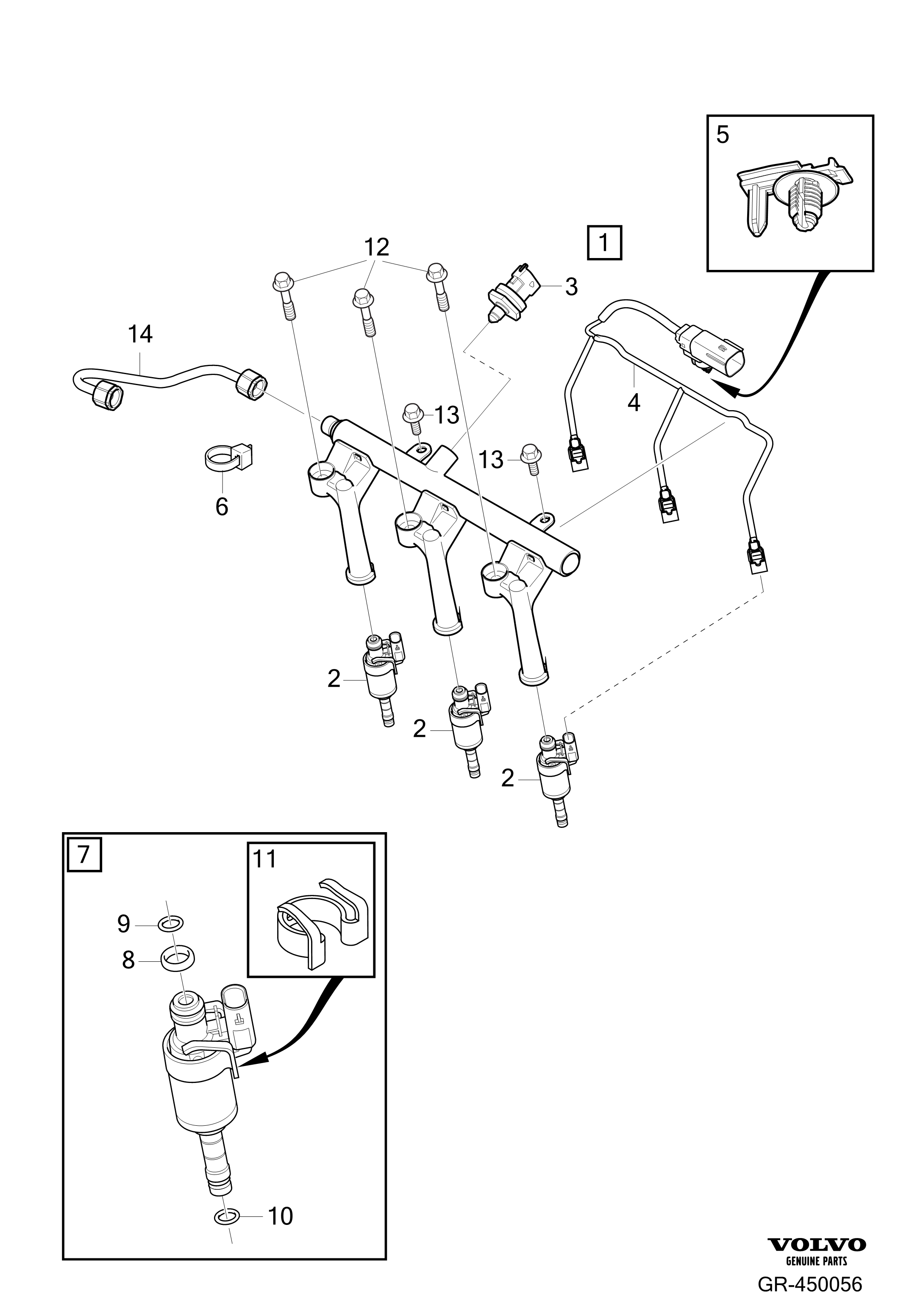 5

1

12

3

14

4

13

13

6

2

2

2

7

11

9

8

10

VOLVO
GENUINE PARTS

GR-450056