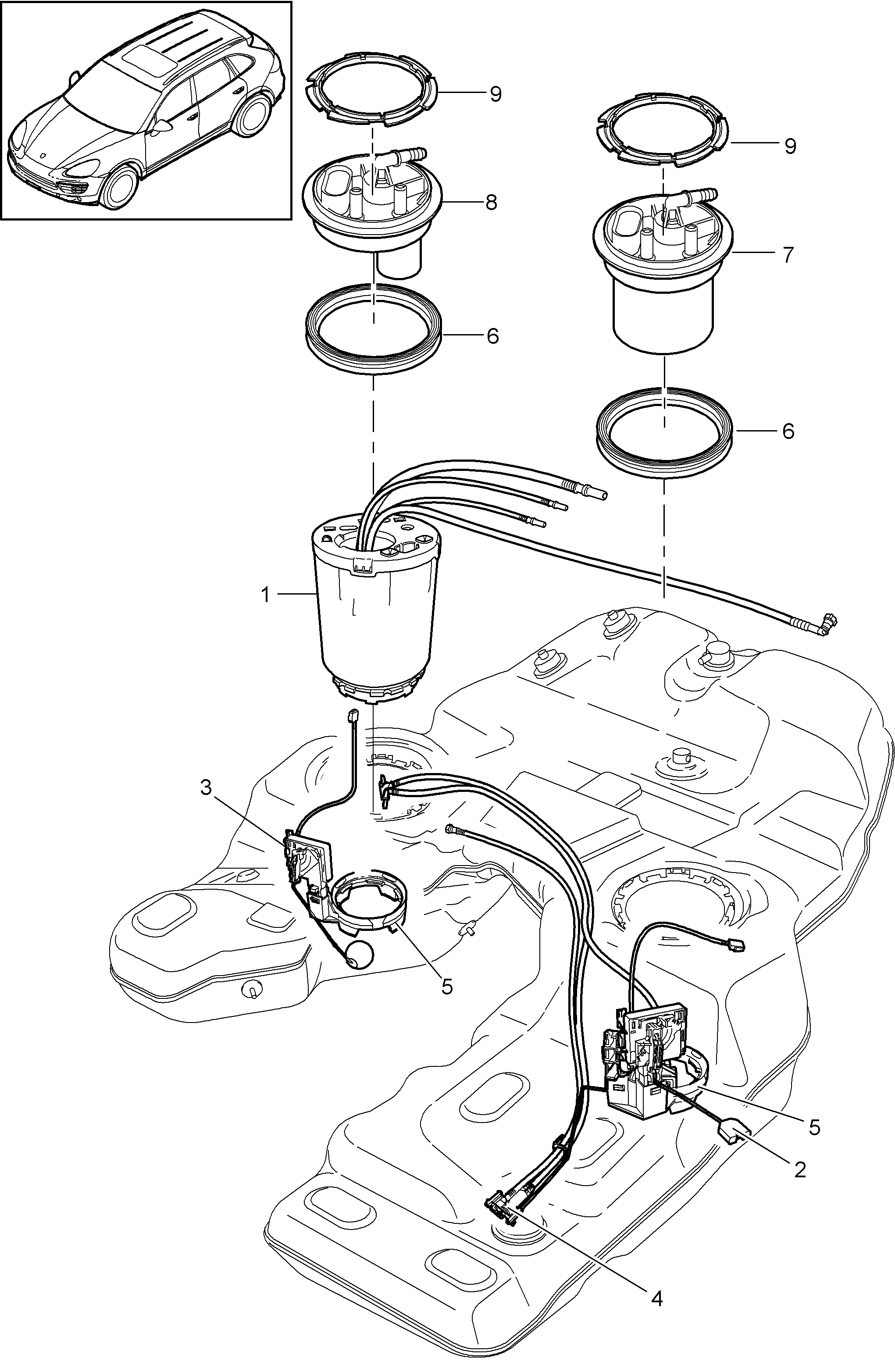 9
9
8
7
6
6
1
3
5
5
2
4