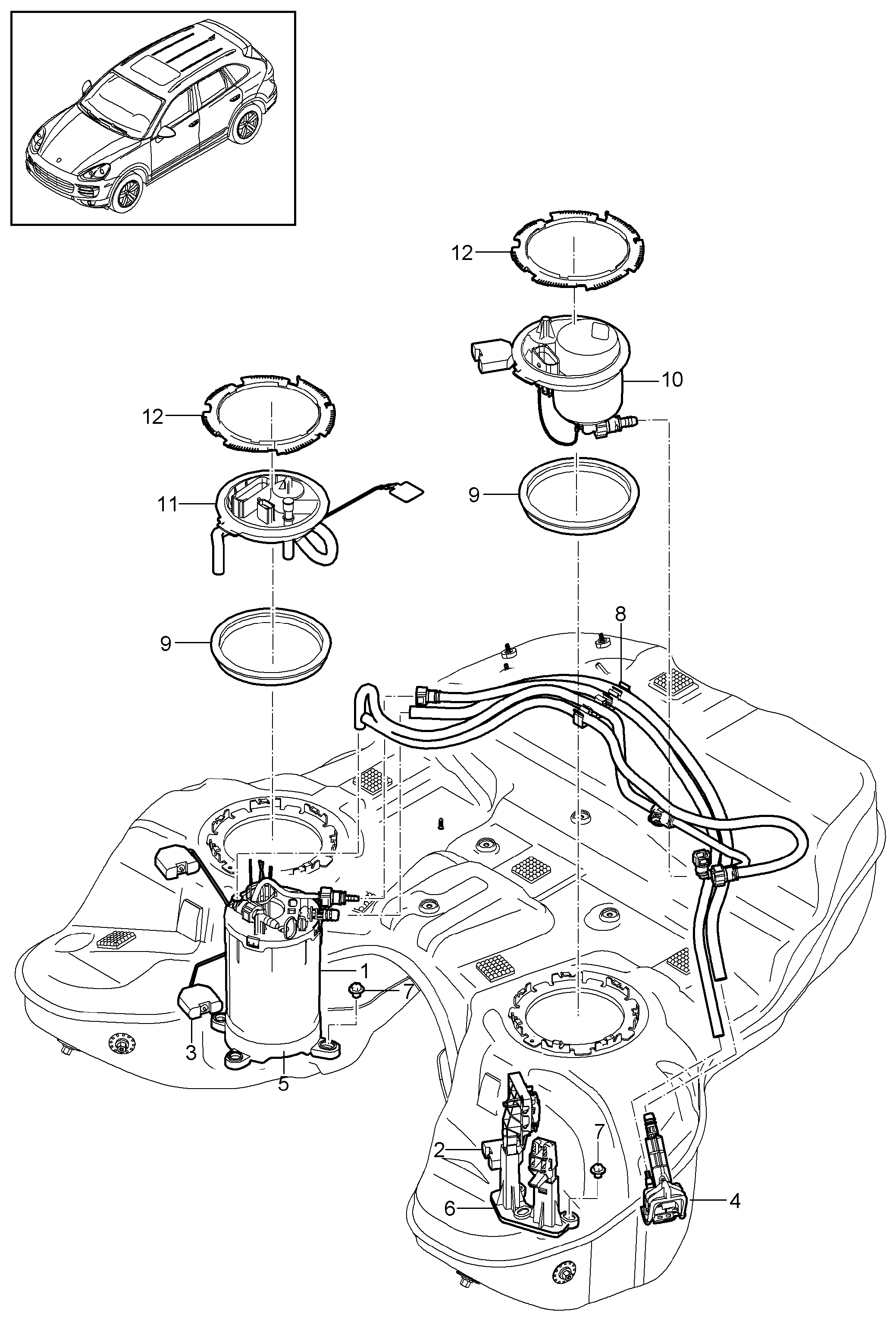 12
10
12
11
9
9
8
1
7
3
5
2
7
6
4