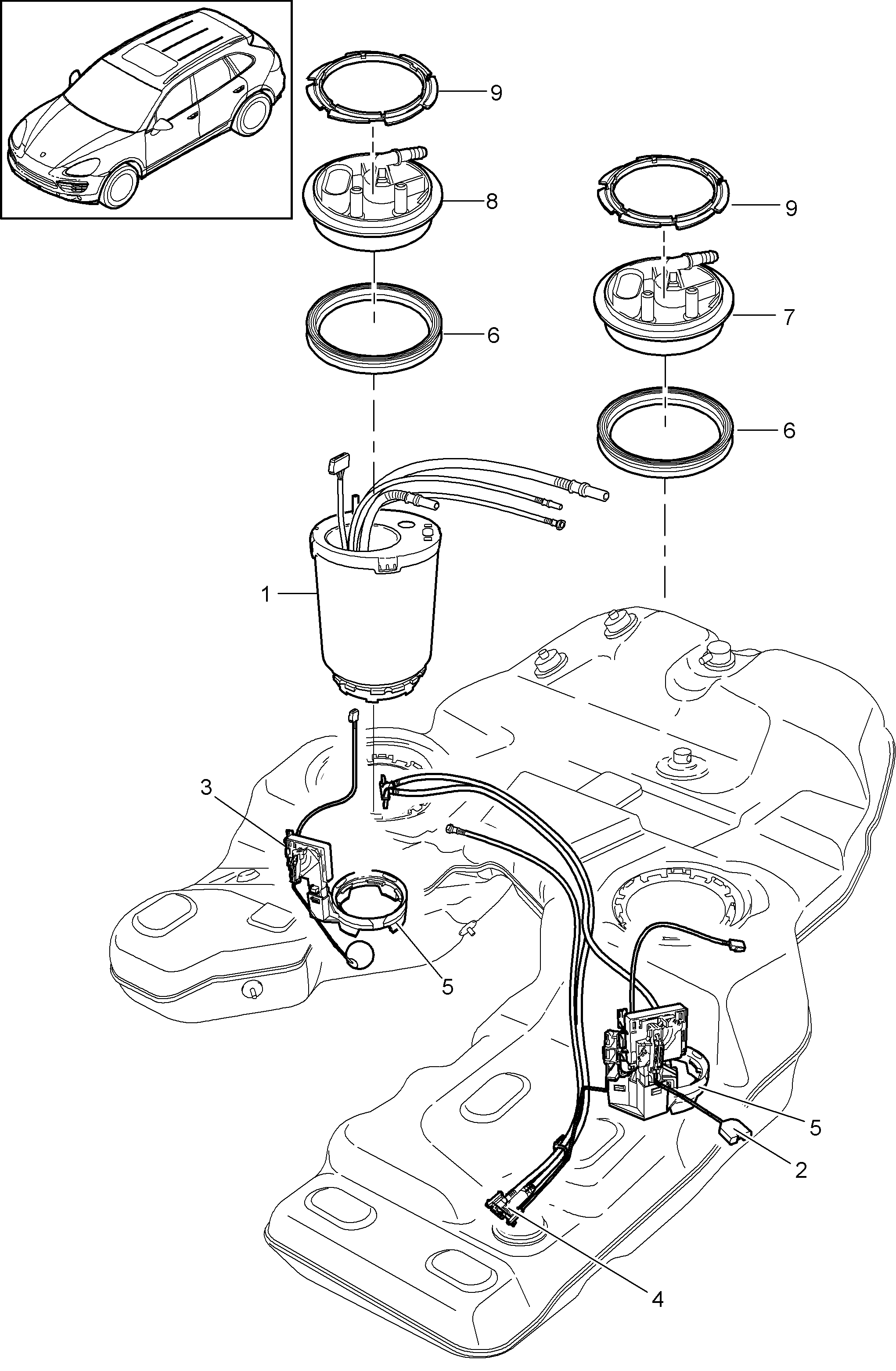 9
8
9
6
7
6
1
3
5
5
2
4