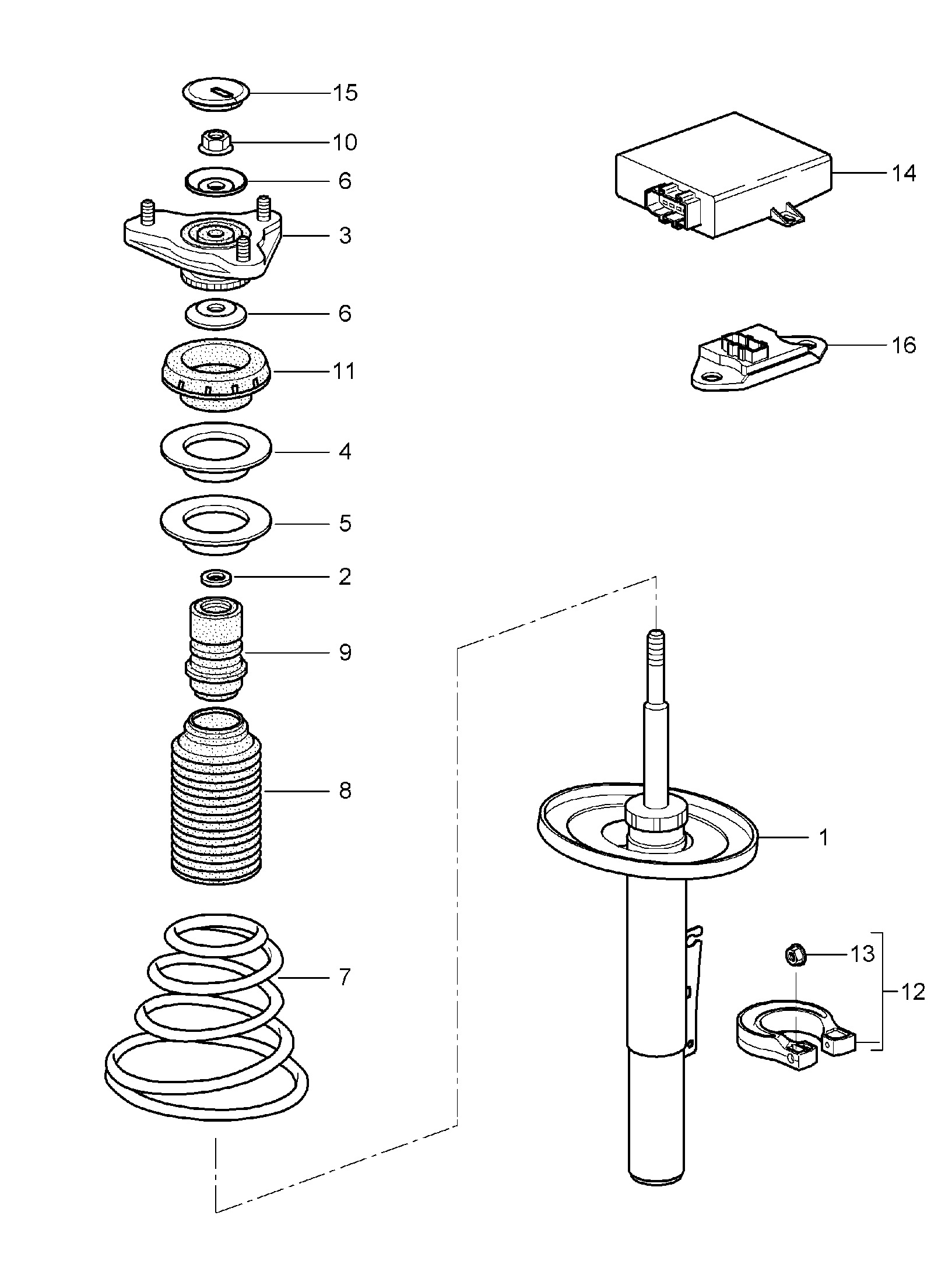 15
10
6
3
6
11
4
5
2
9
8
7
14
16
1
13
12