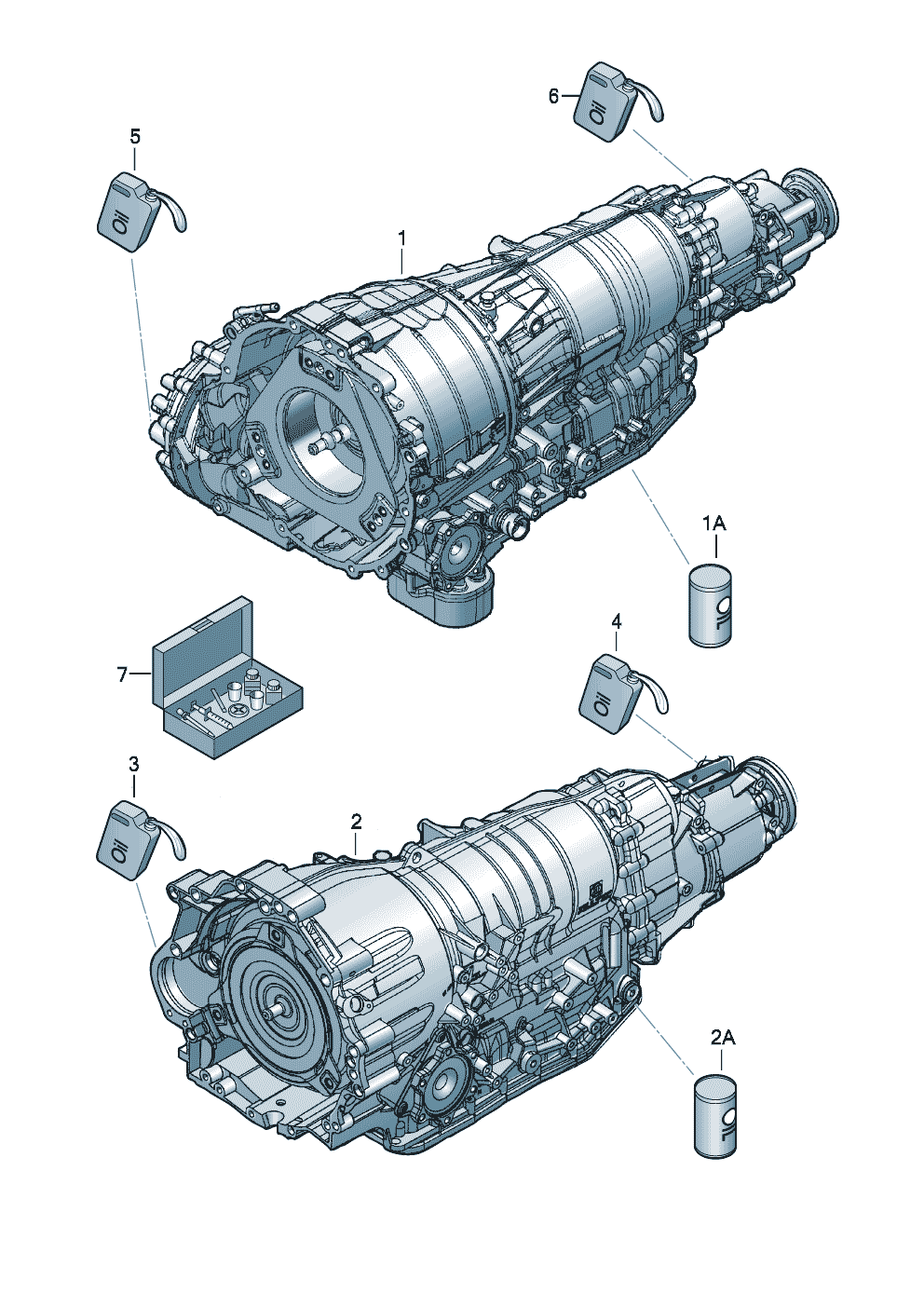 6
5
1
1A
4
7
3
2
2A