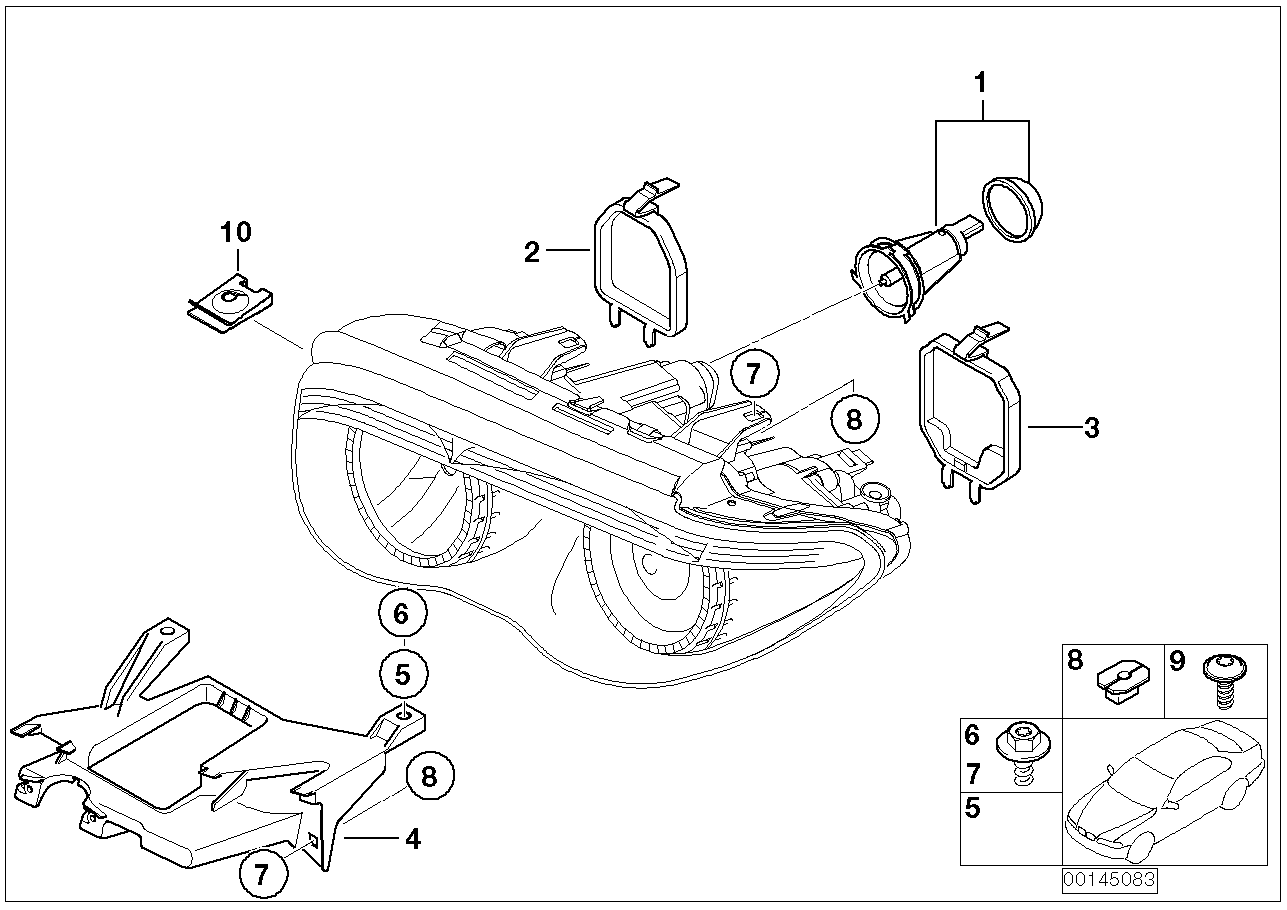 1
10
2
7
8
3
6
5
8
4
7
8
9
6
7
5
00145083