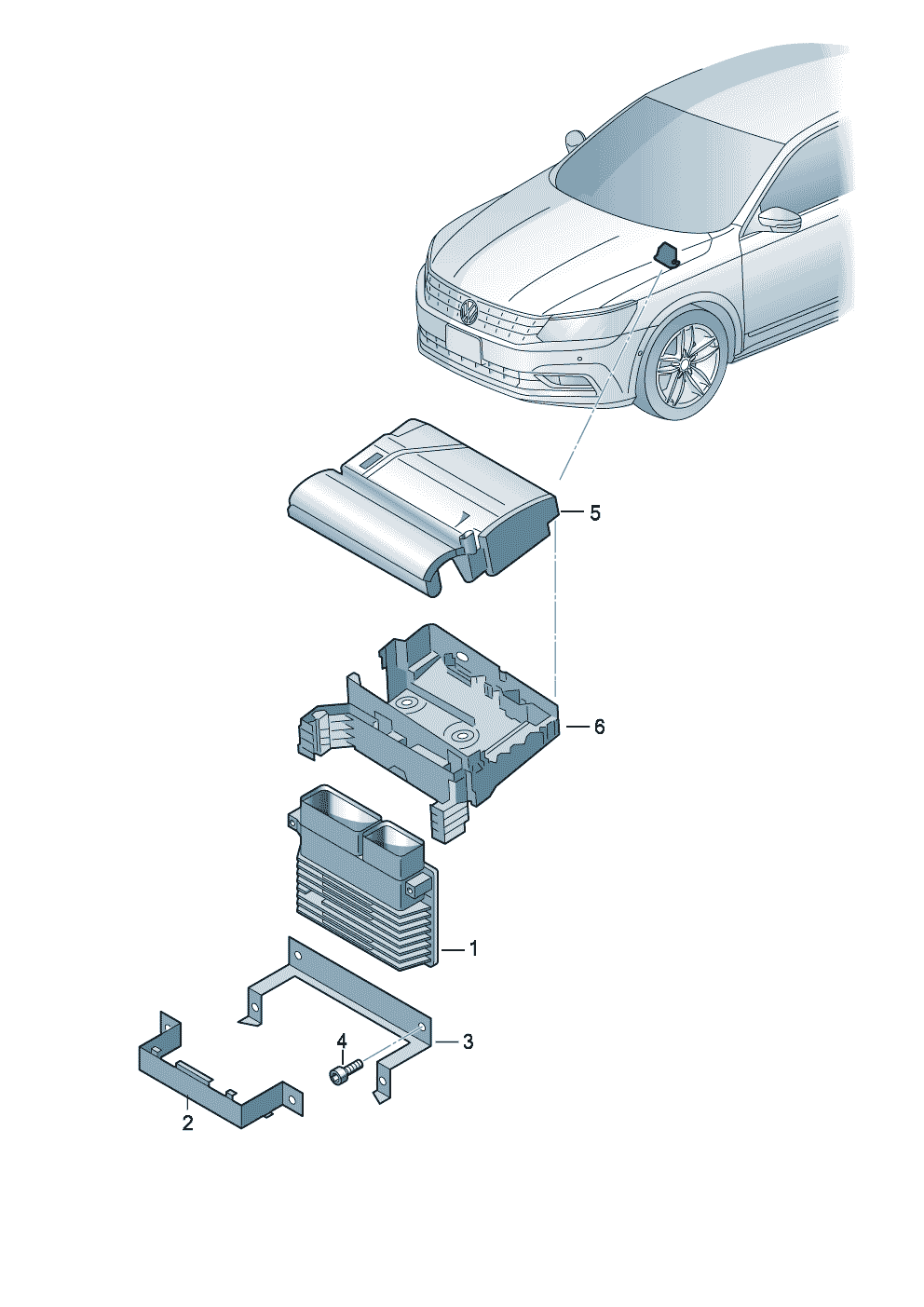 5
6
1
4
3
2