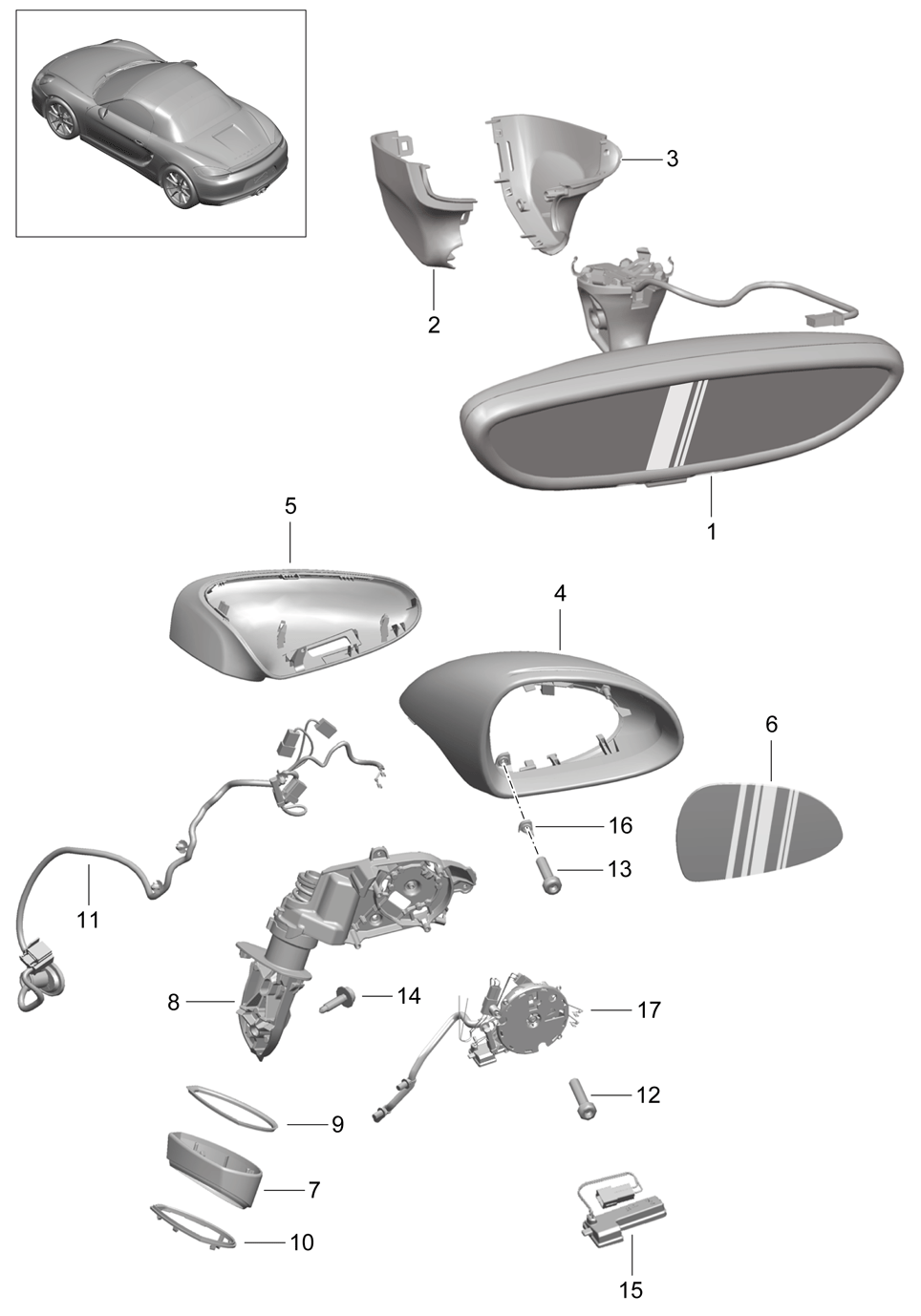 3
2
1
5
4
6
16
13
11
8
14
17
12
9
7
10
15