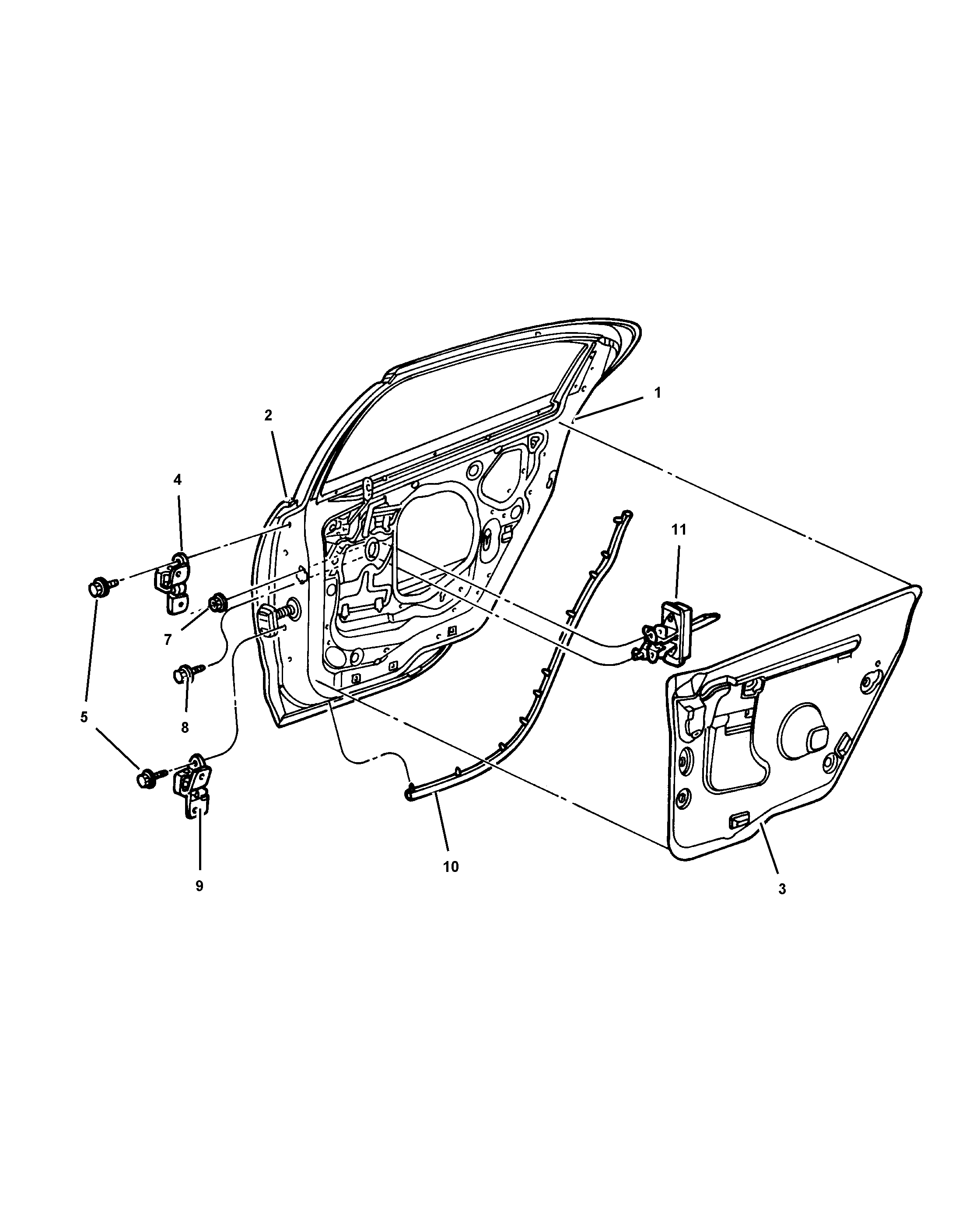 1
2
4
11
7
8
5
9
10
3