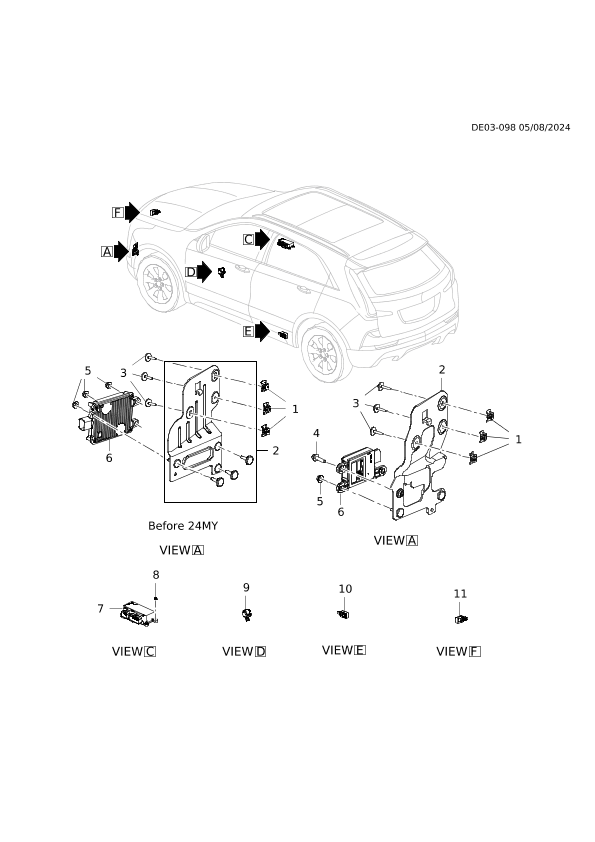 DE03-098 05/08/2024

F
A
C
D
E

5
3
1
2
6
Before 24MY
VIEW A

2
3
1
4
5
6
VIEW A

8
7
VIEW C

9
VIEW D

10
VIEW E

11
VIEW F