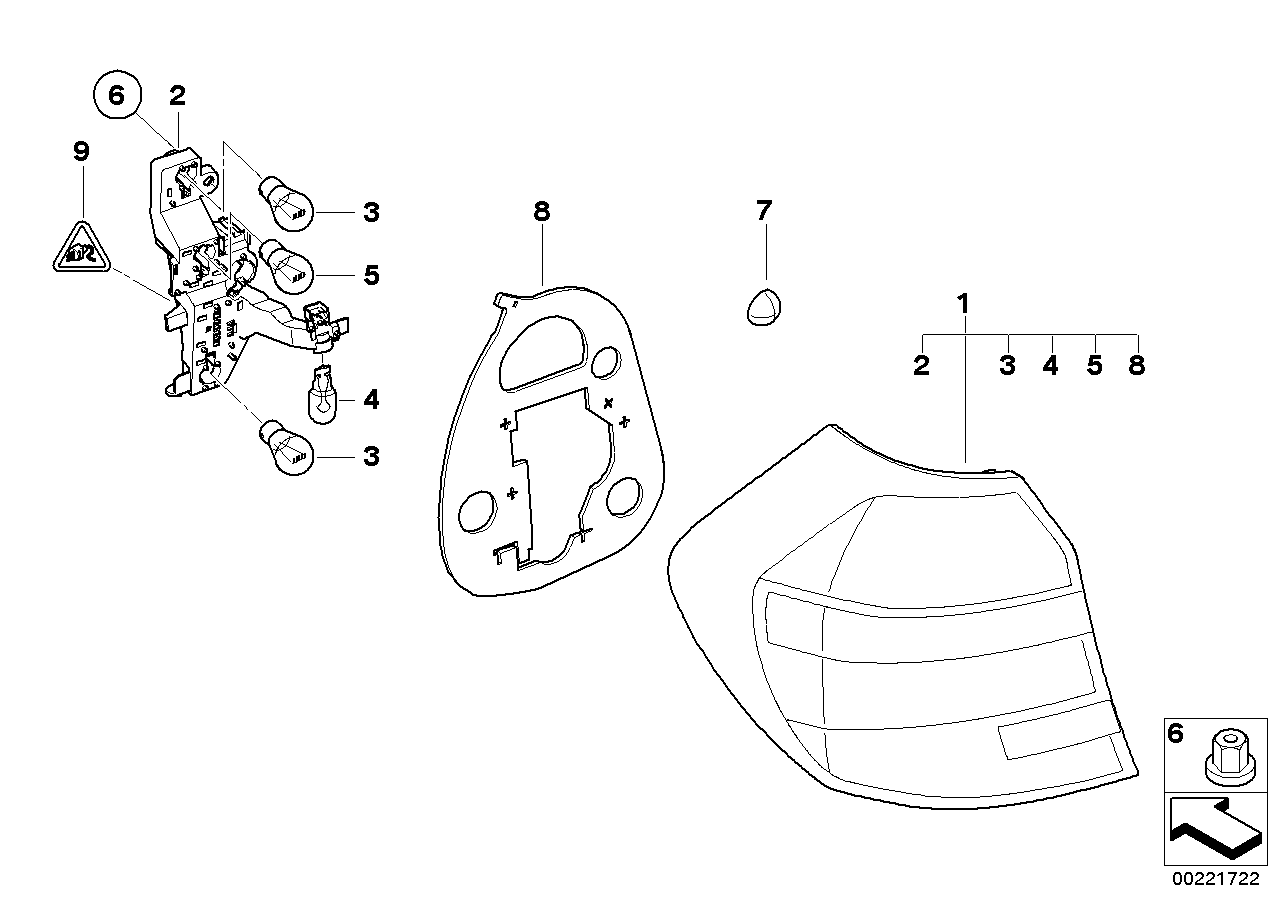 6
2
9
3
5
4
3
8
7
1
2
3
4
5
8
6
00221722