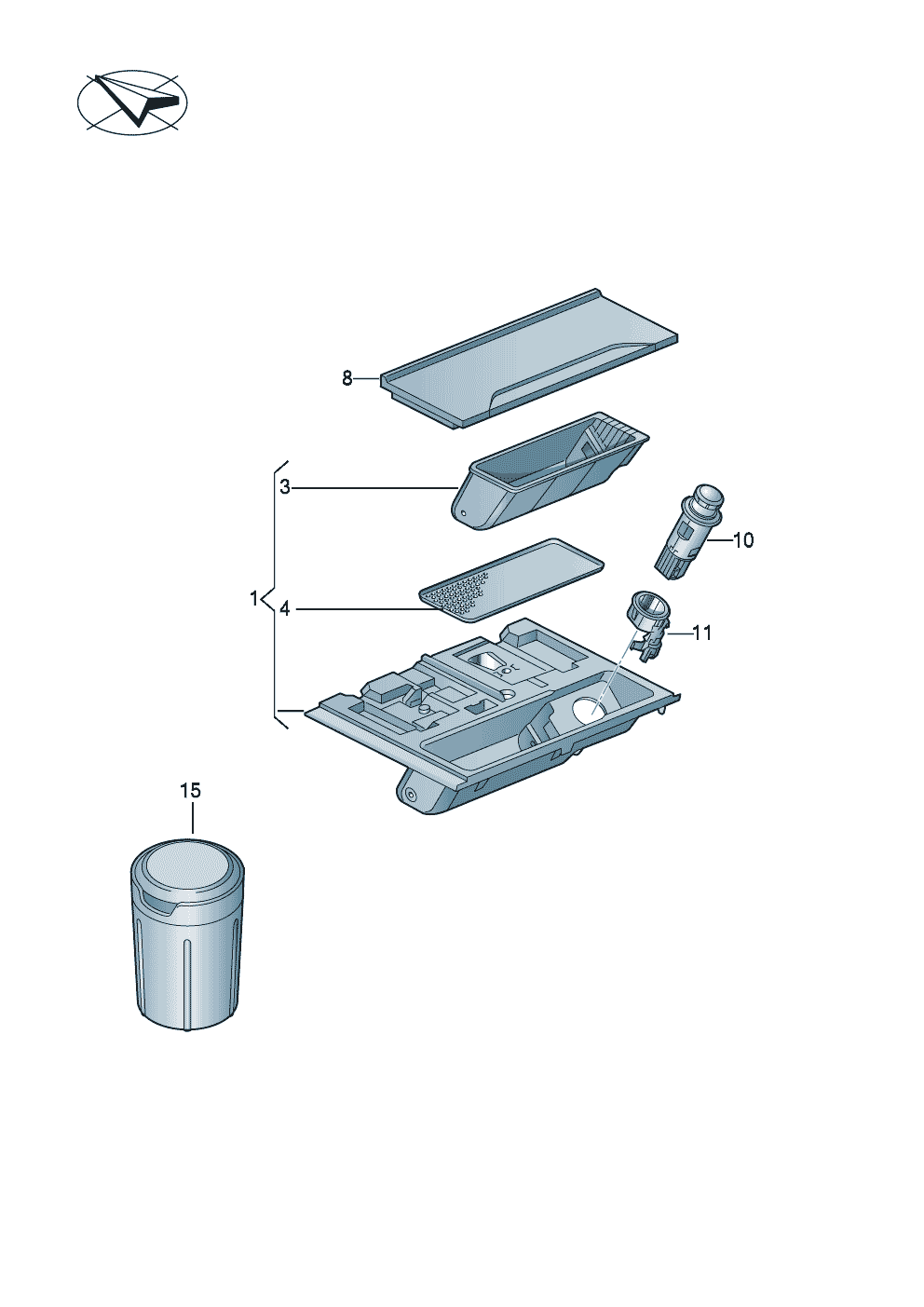 8

3

10

1

4

11

15