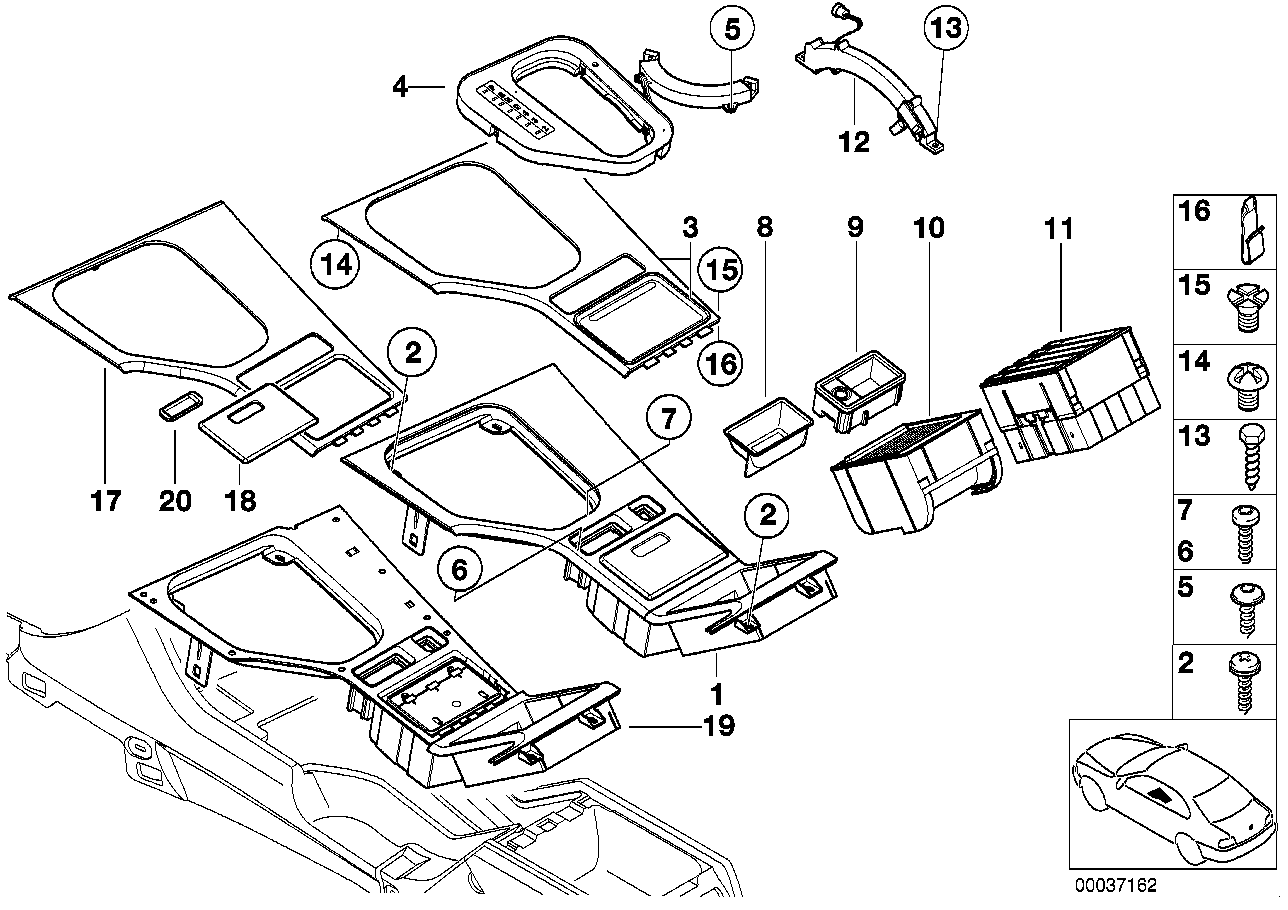 5
13
4
12
3
8
9
10
11
14
15
16
2
7
17
20
18
6
2
1
19
16
15
14
13
7
6
5
2
00037162