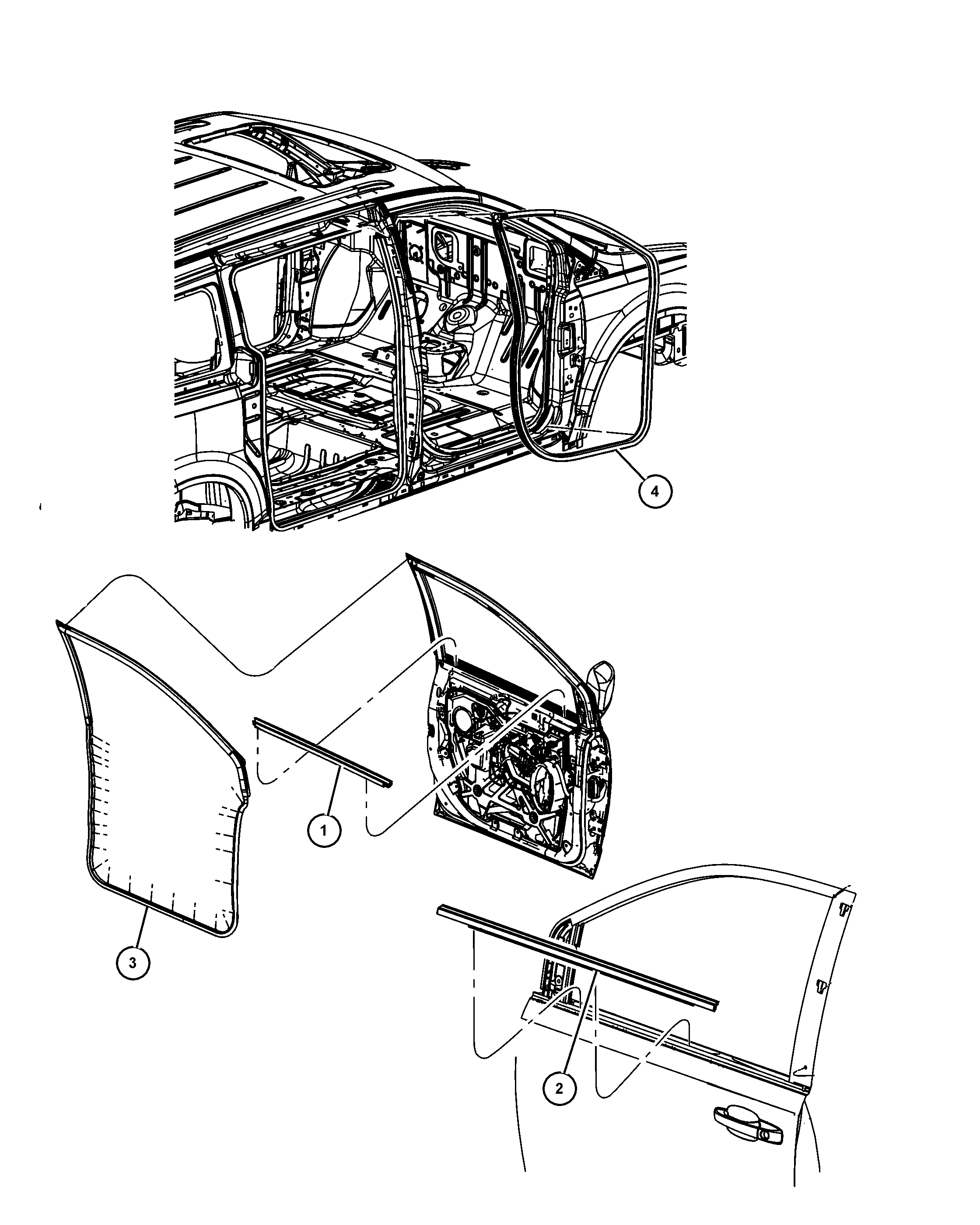 4

1

3

2