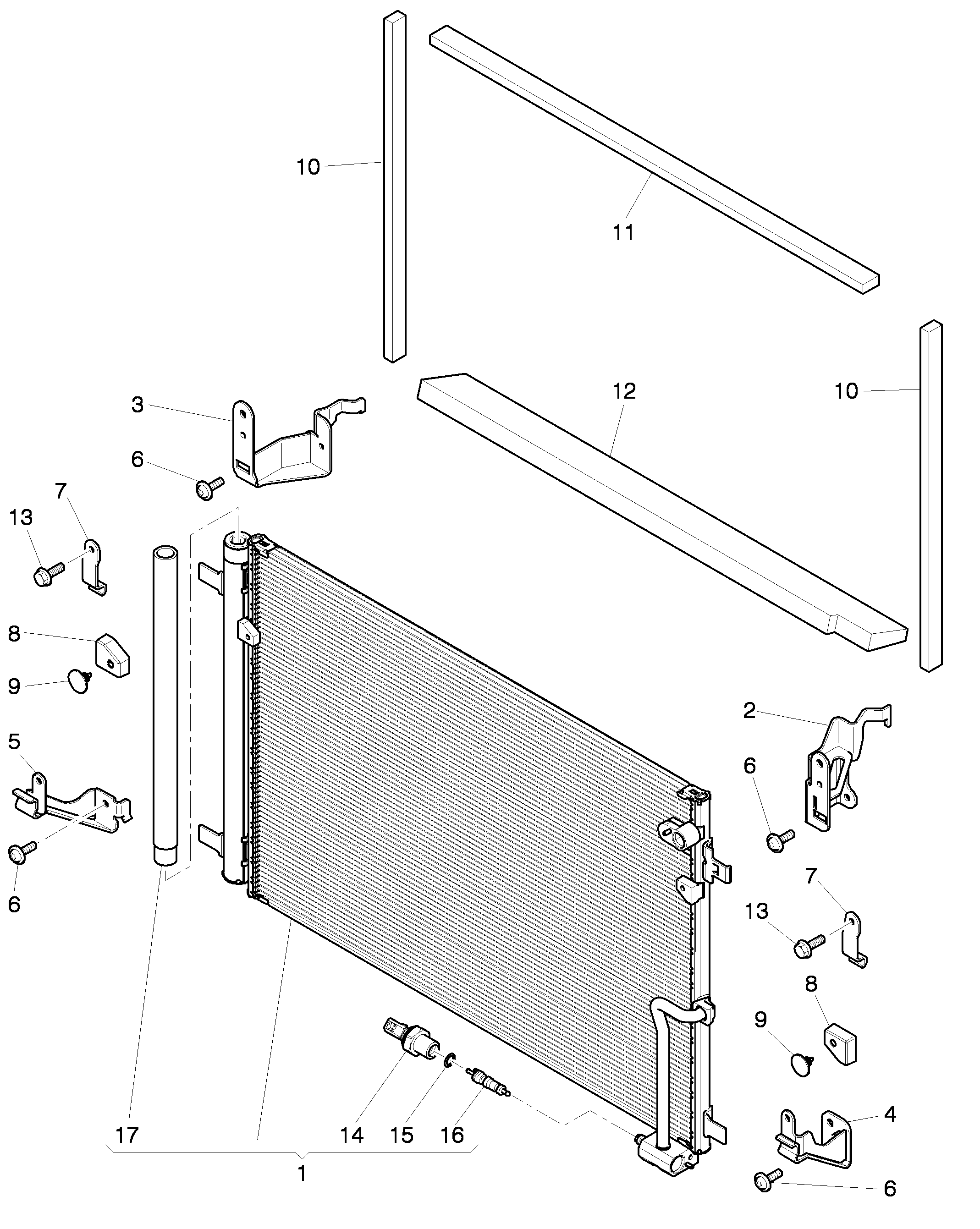 10
11
12
10
3
6
7
13
8
9
5
6
2
6
7
13
8
9
4
6
17
14
15
16
1