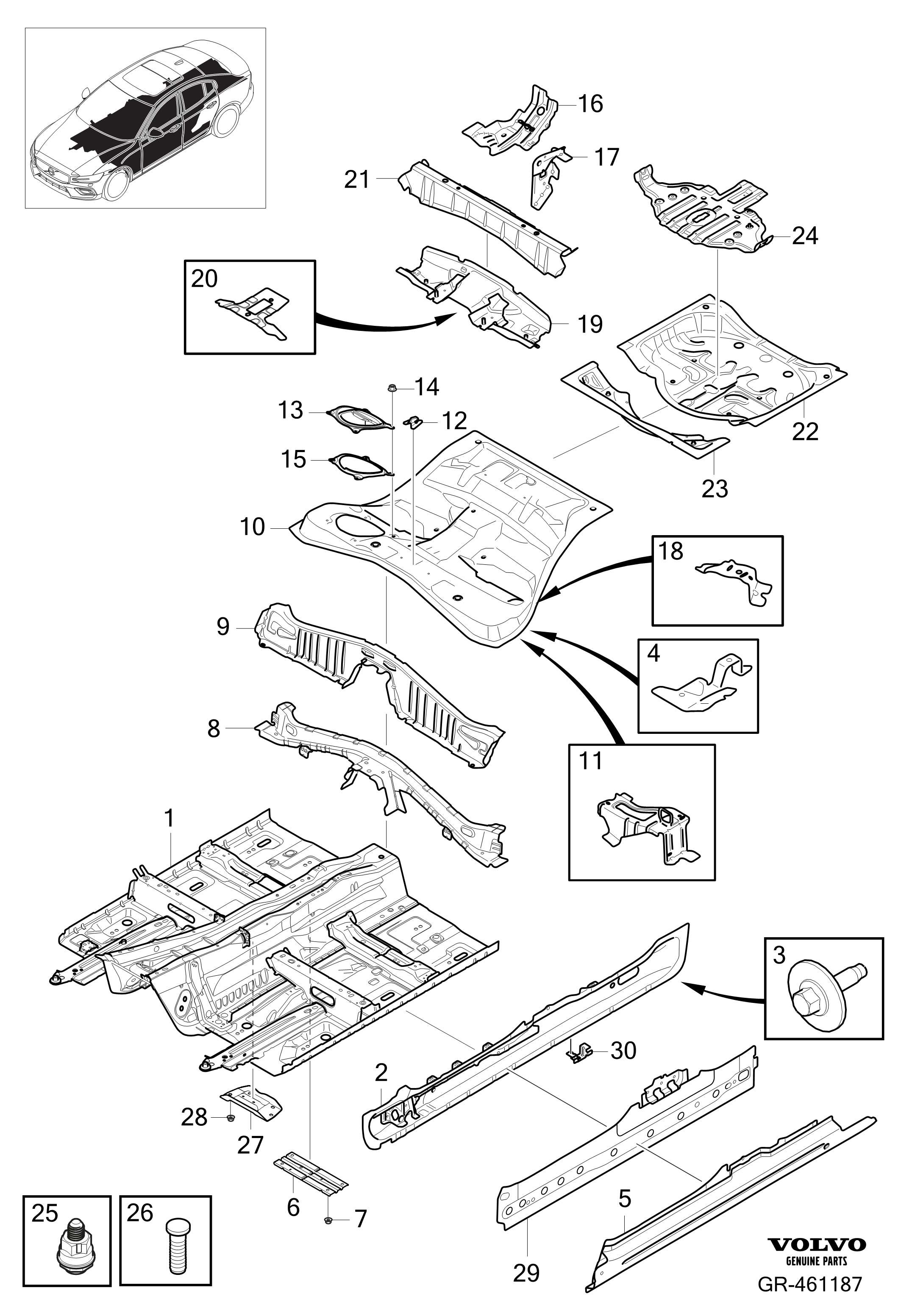 16
17
21
24
20
19
14
13
12
15
22
23
10
18
9
4
8
11
1
3
30
2
28
27
6
7
5
25
26
29
VOLVO
GENUINE PARTS
GR-461187