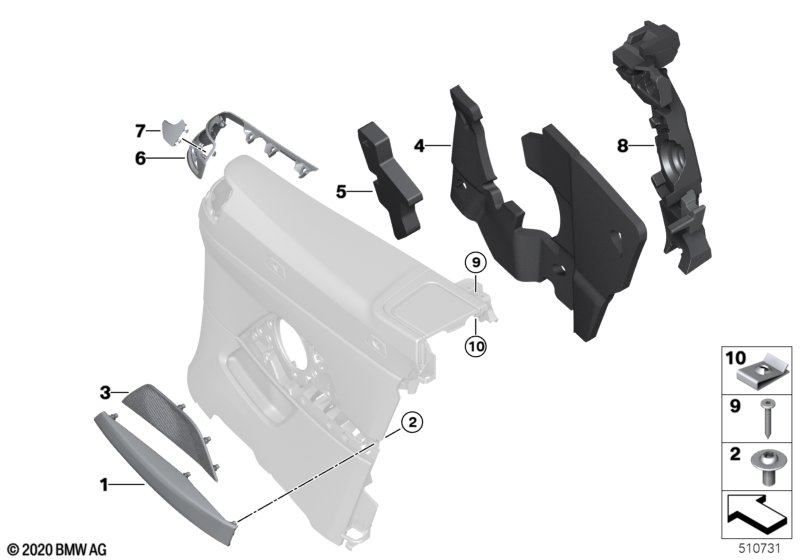 7
6
5
4
8
9
10
3
2
1
10
9
2
© 2020 BMW AG
510731