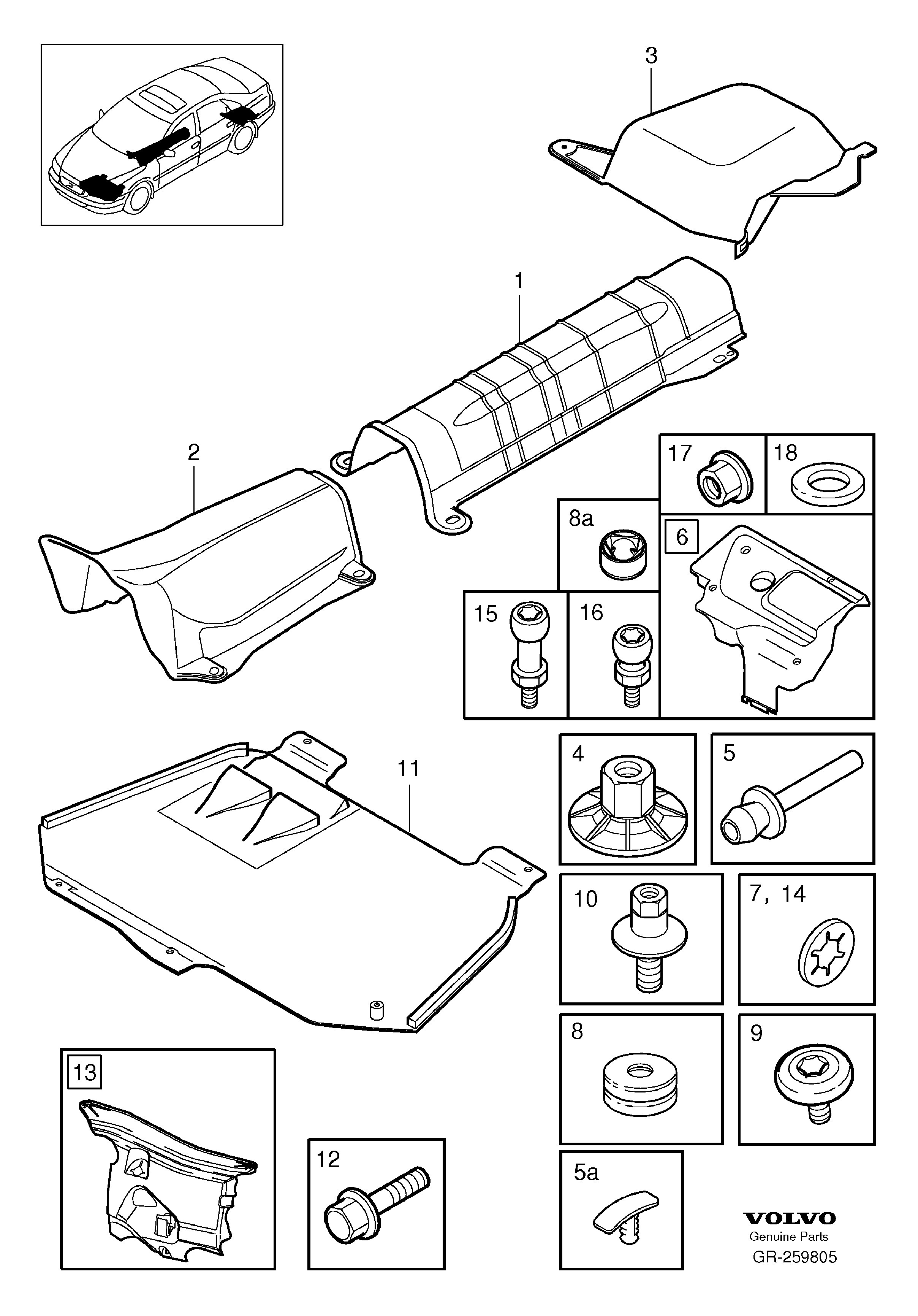 3

1

2

17

18

8a

6

15

16

11

4

5

10

7, 14

8

9

13

12

5a

VOLVO
Genuine Parts
GR-259805