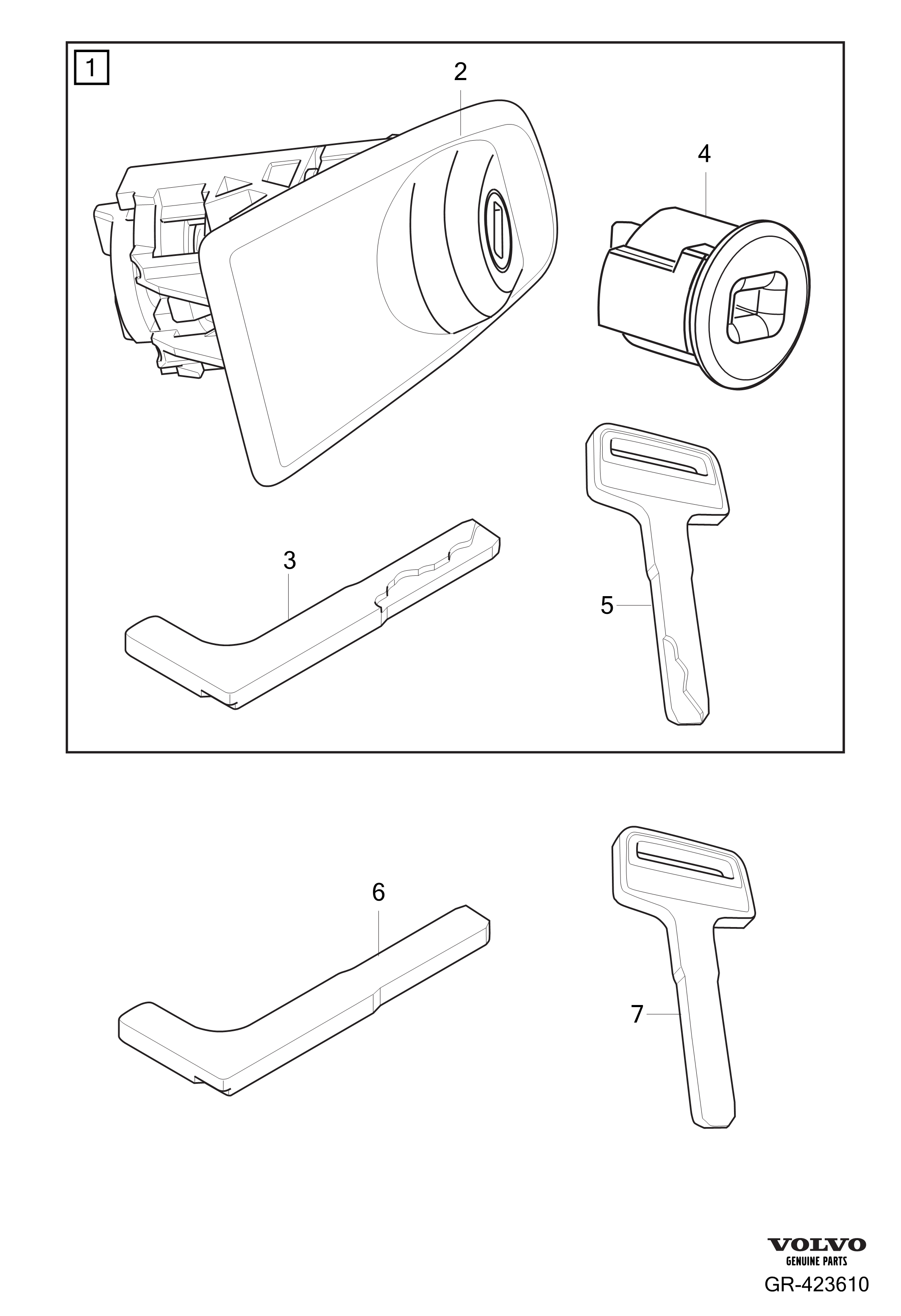 1
2
4
3
5
6
7
VOLVO
GENUINE PARTS
GR-423610