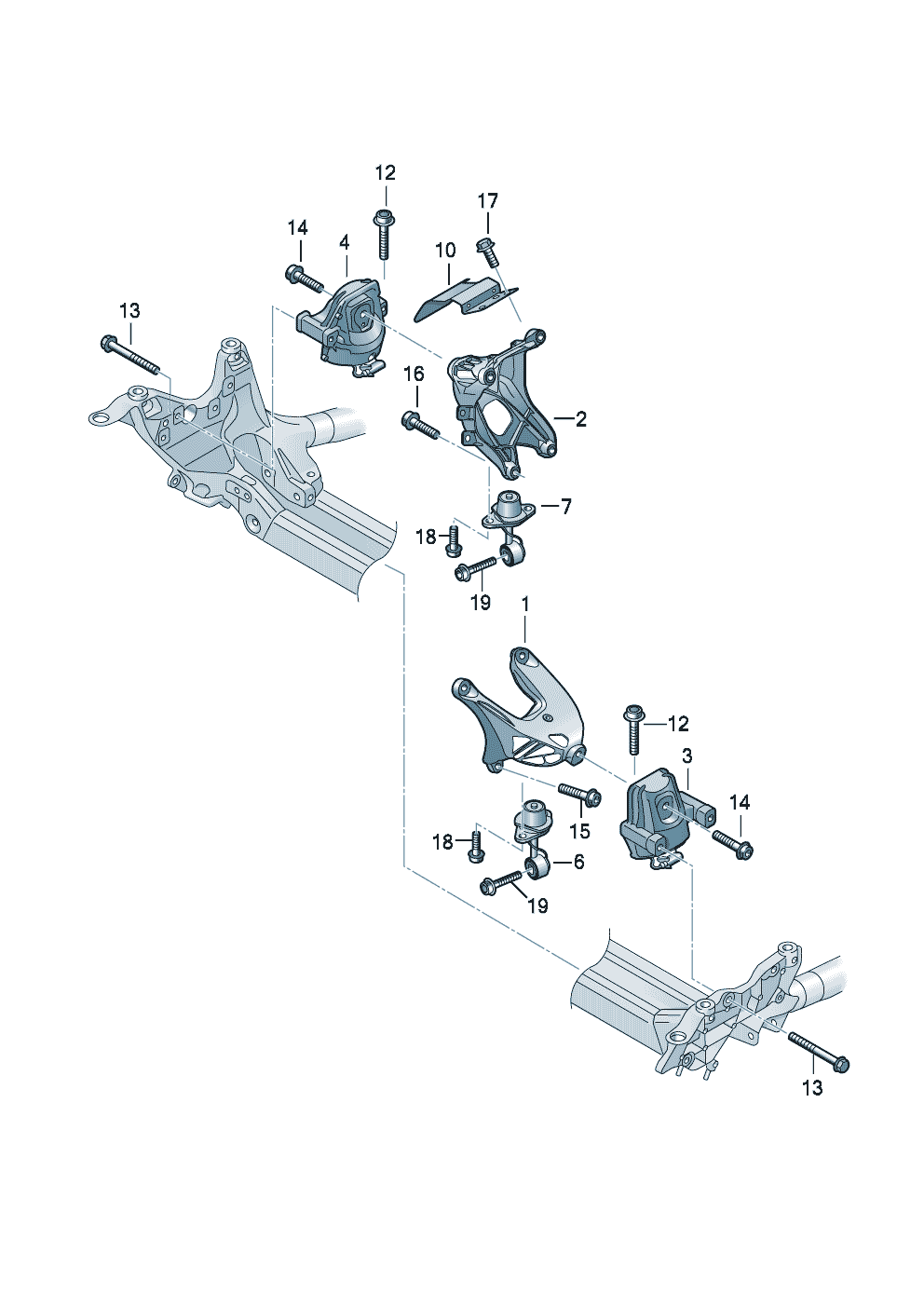 12
17
14
4
10
13
16
2
7
18
19
1
12
3
14
15
18
6
19
13