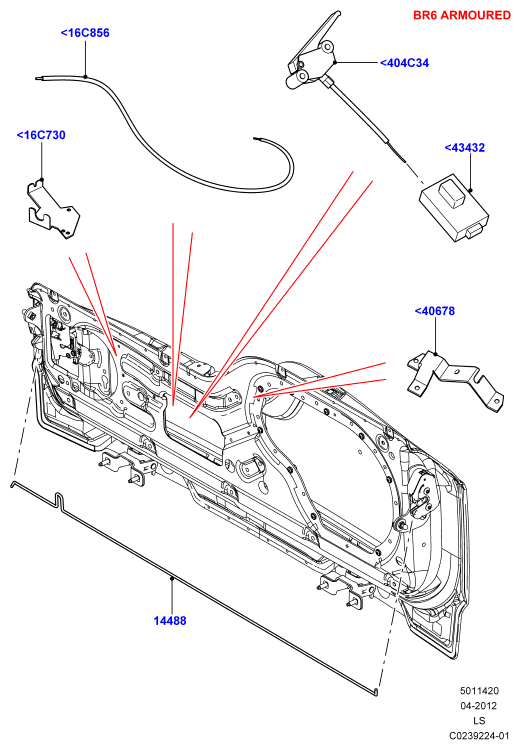 BR6 ARMOURED

<16C856

<404C34

<16C730

<43432

<40678

14488

5011420
04-2012
LS
C0239224-01