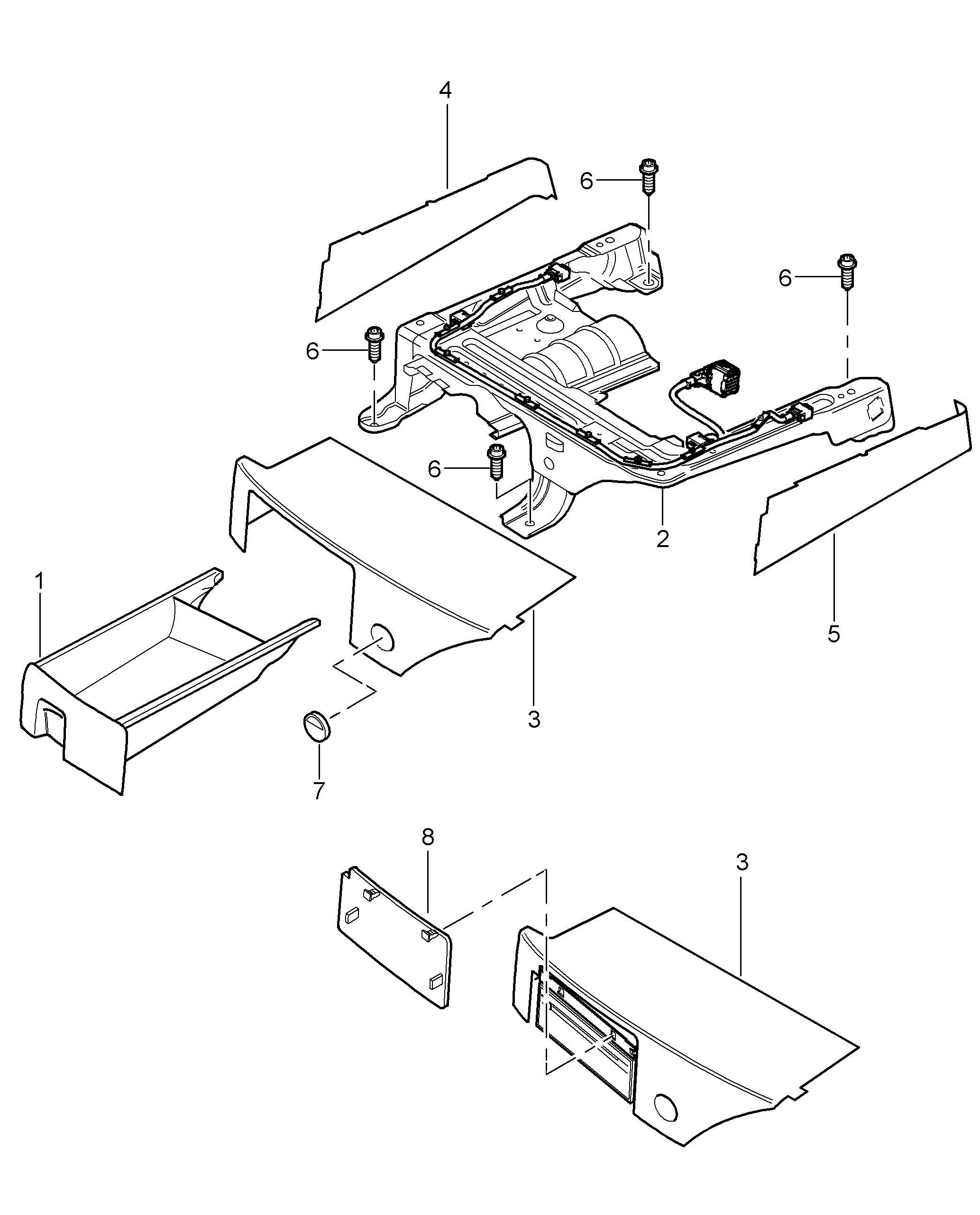 4
6
6
6
6
2
5
1
3
7
8
3