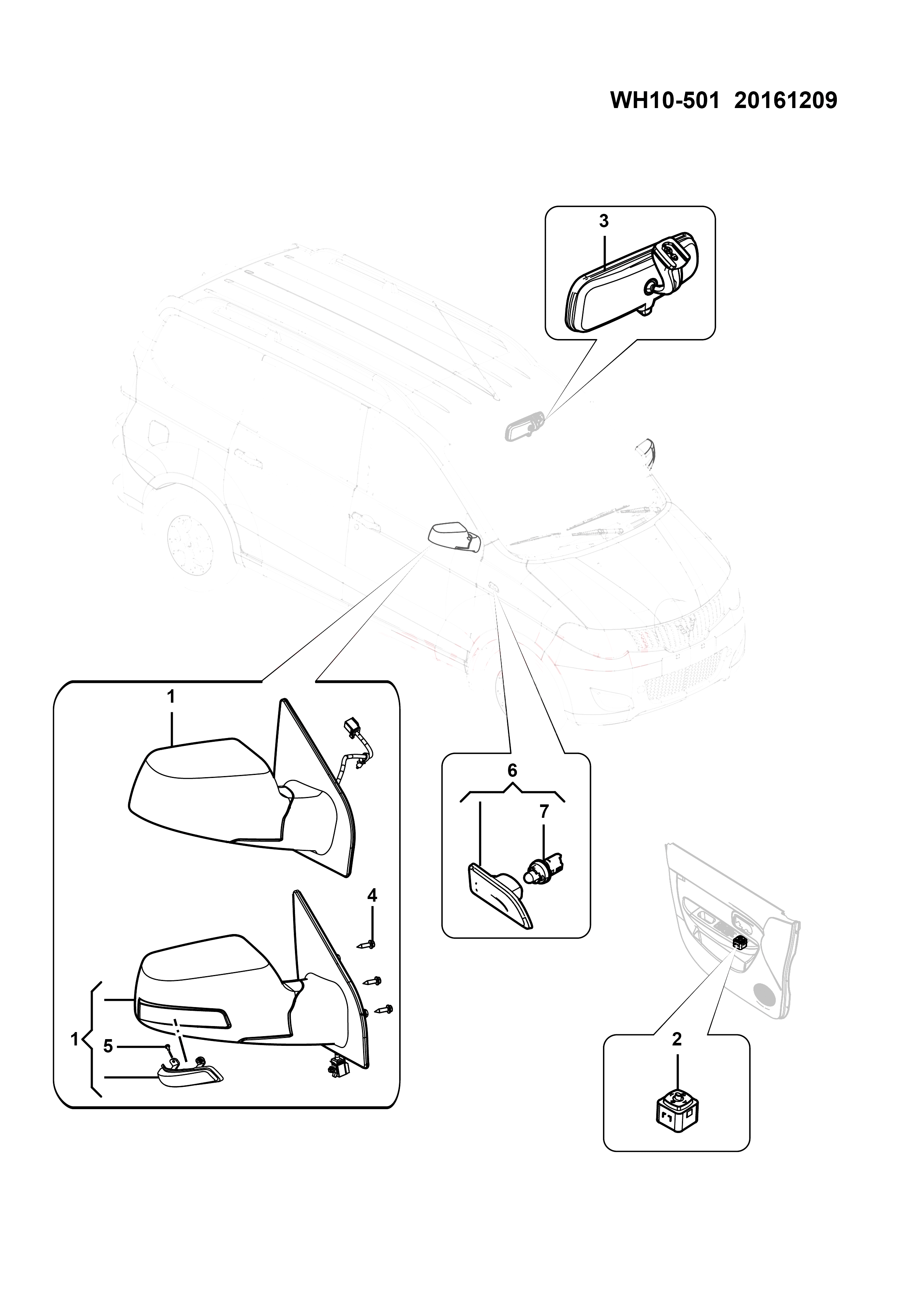 WH10-501 20161209

3

1

6

7

4

1

5

2