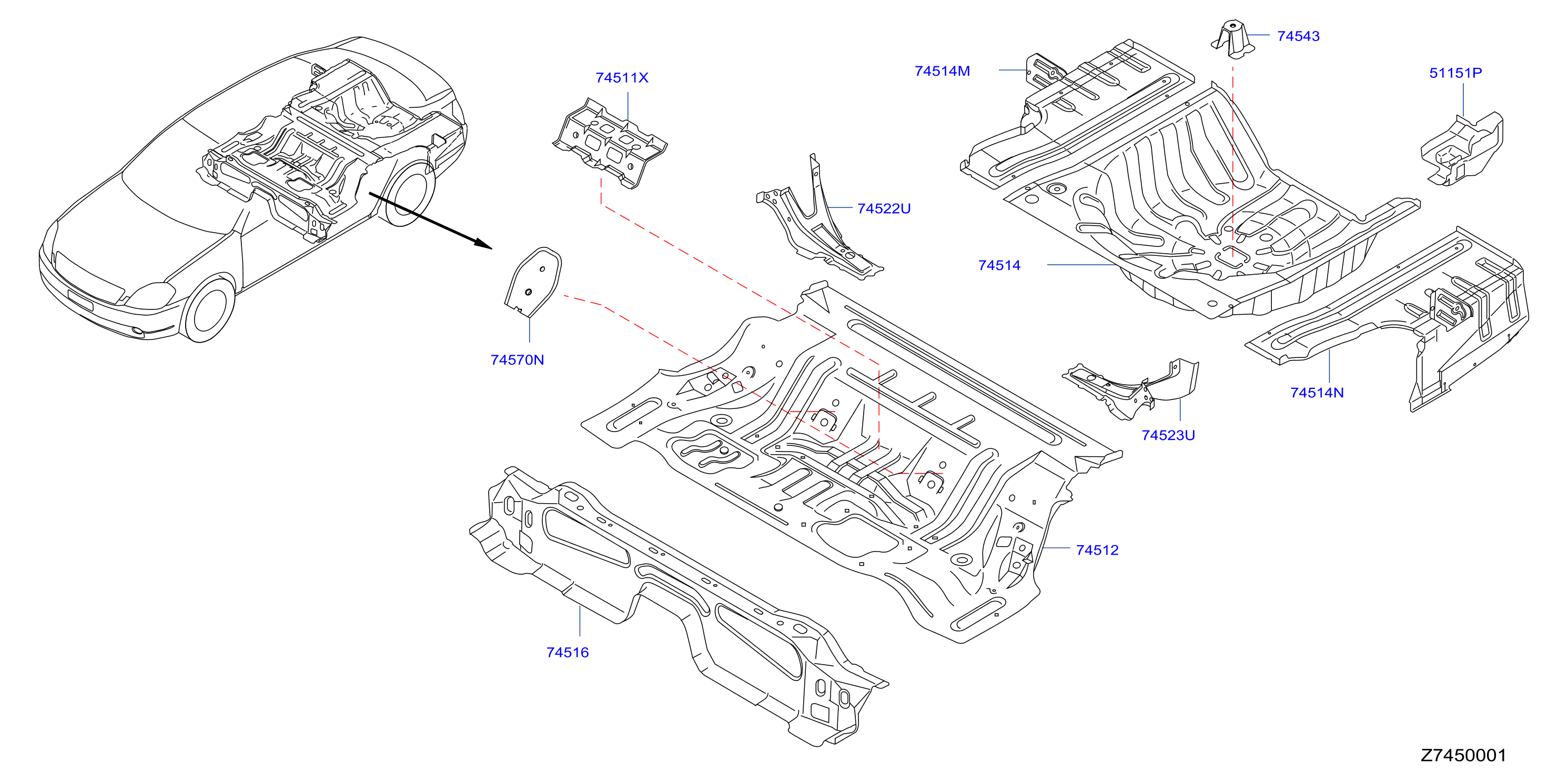 74543
74514M
74511X
51151P
74522U
74514
74570N
74514N
74523U
74512
74516
Z7450001