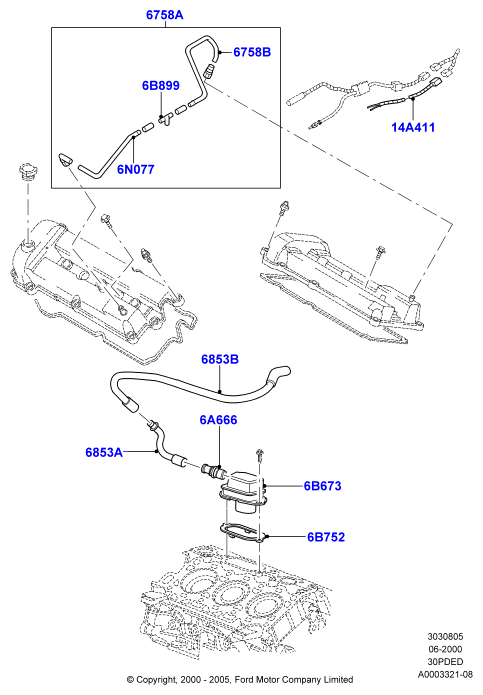 6758A
6758B
6B899
6N077
14A411
6853B
6A666
6853A
6B673
6B752
3030805
06-2000
30PDED
A0003321-08
© Copyright, 2000 - 2005, Ford Motor Company Limited