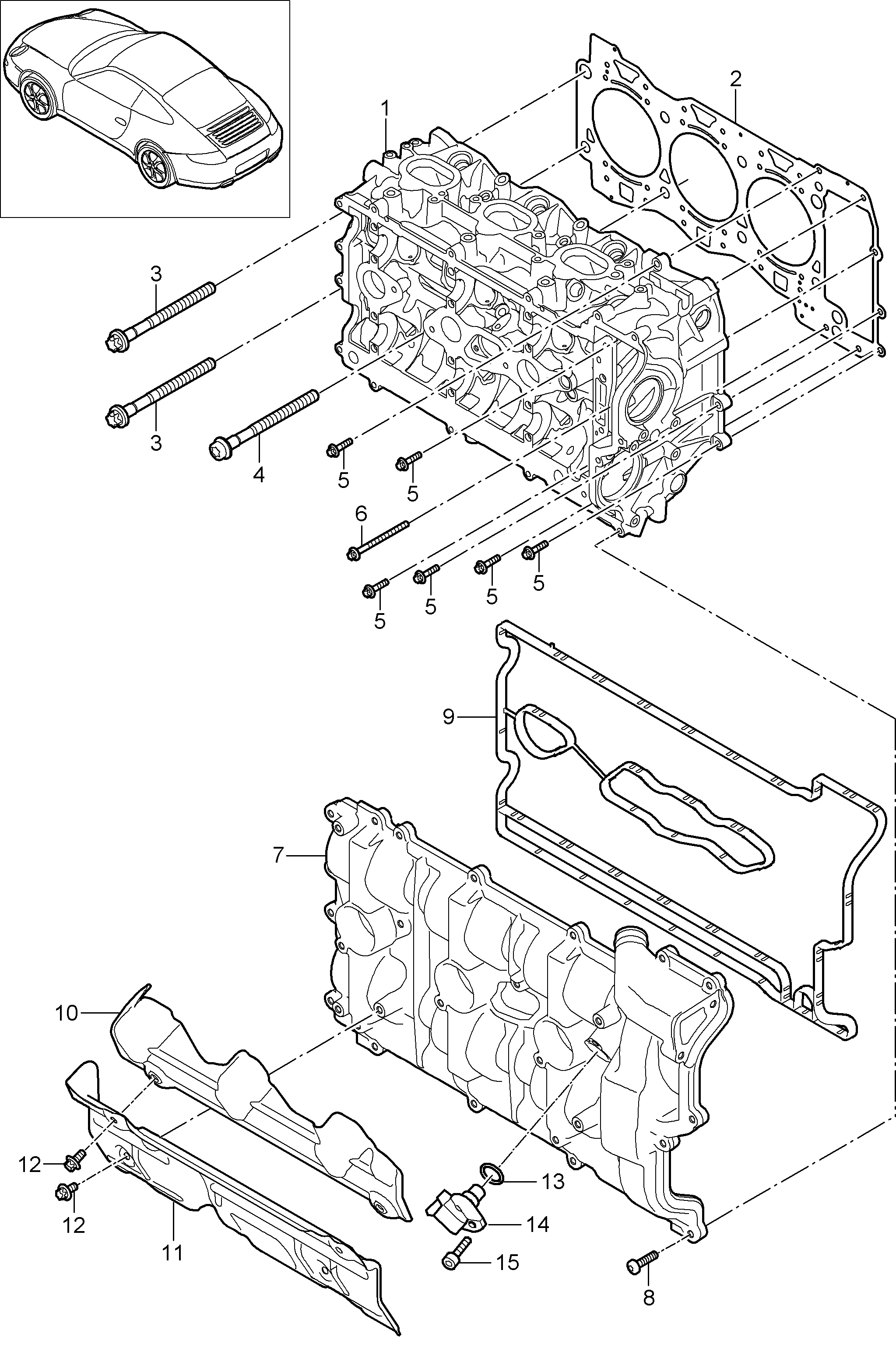 1
2
3
3
4
5
5
6
5
5
5
5
9
7
10
12
12
11
13
14
15
8