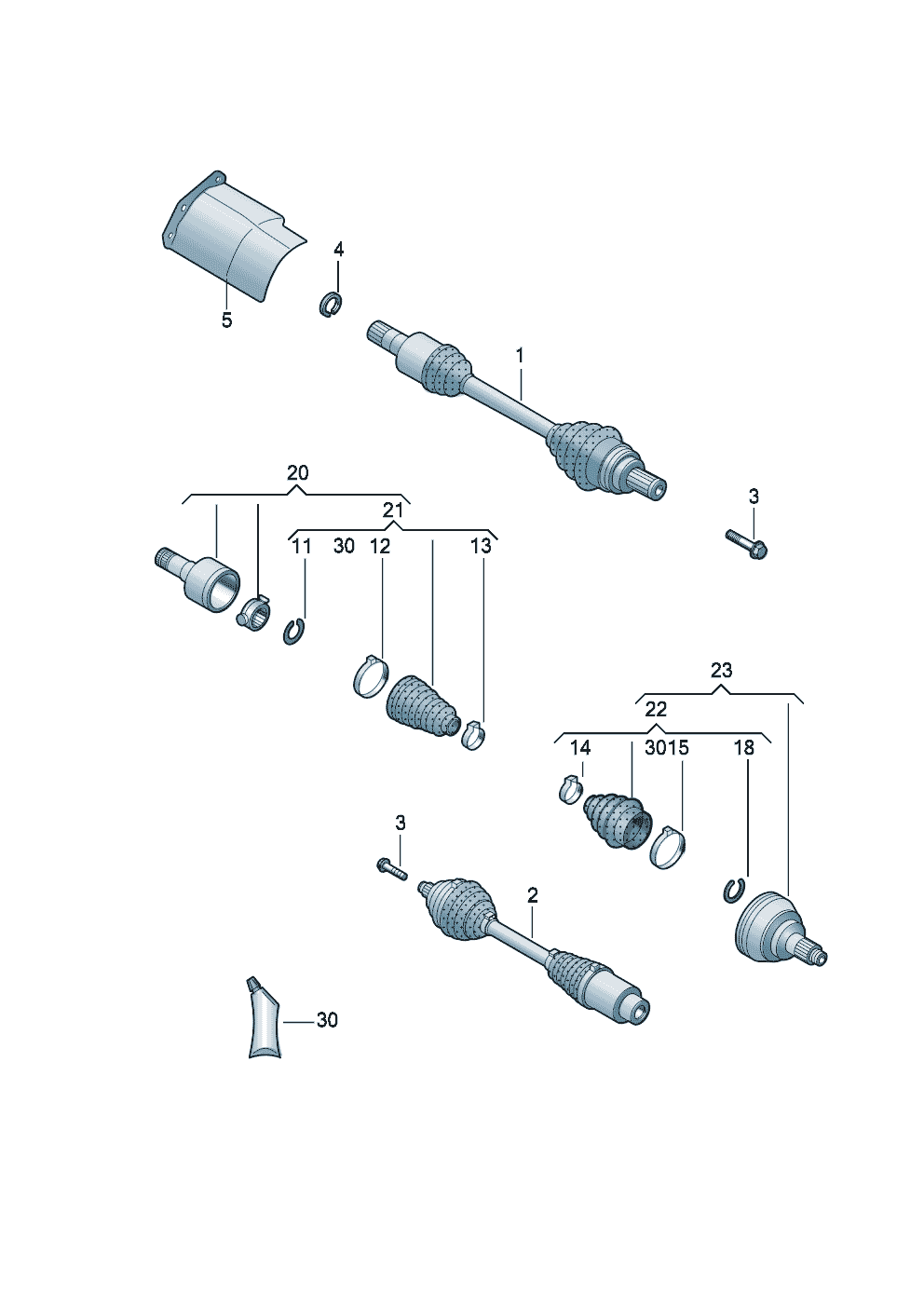 4
5
1
20
21
11 30 12 13
3
23
22
14 3015 18
3
2
30