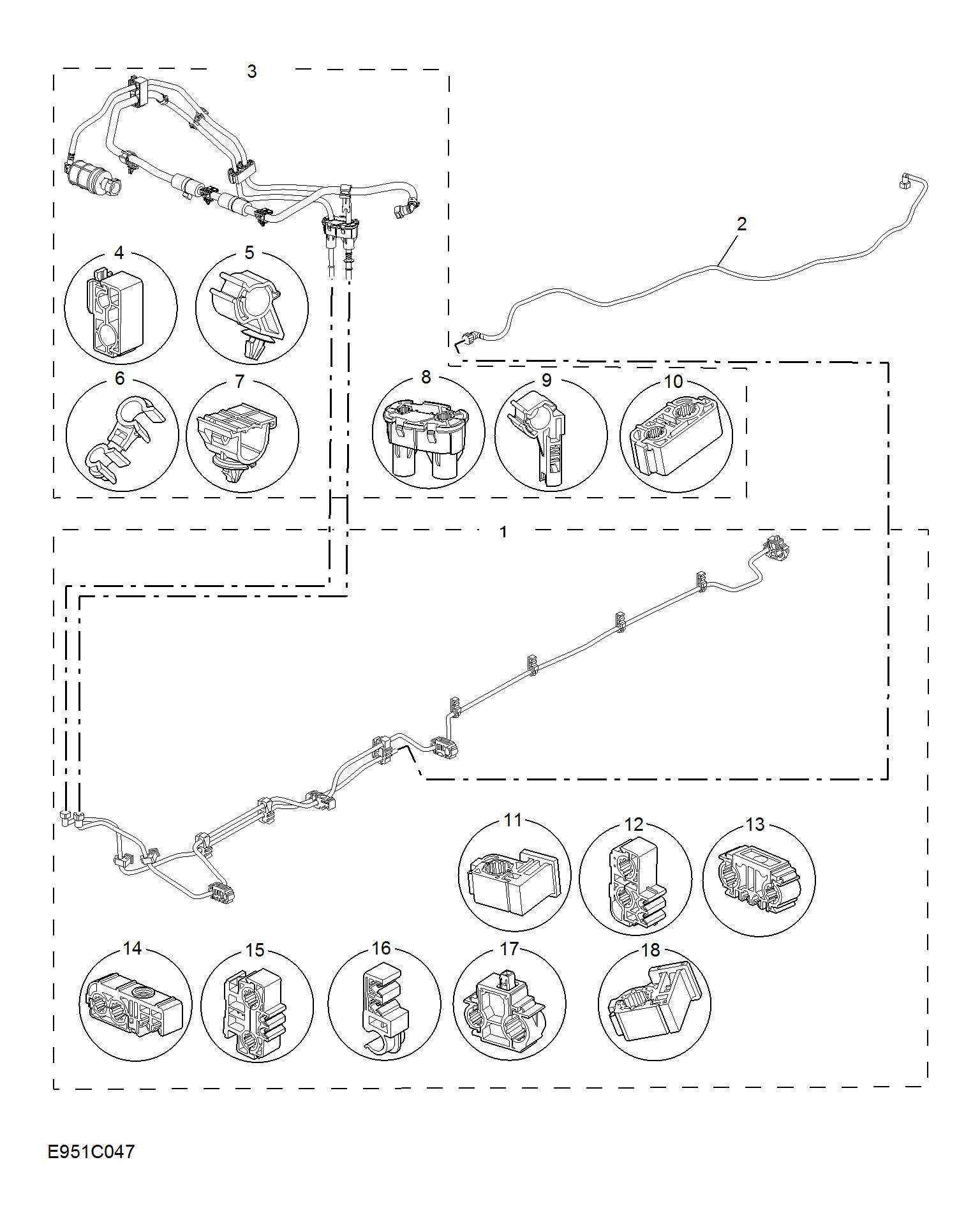 3
2
4
5
6
7
8
9
10
1
11
12
13
14
15
16
17
18
E951C047