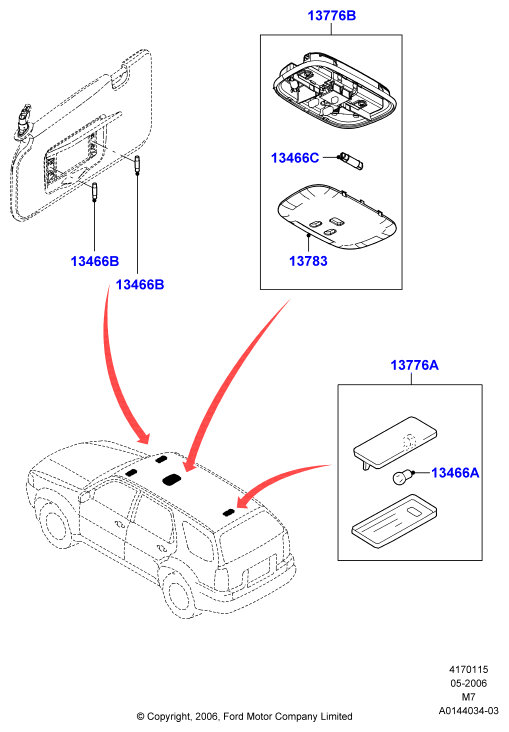 13776B

13466C

13783

13466B

13466B

13776A

13466A

4170115
05-2006
M7
A0144034-03

© Copyright, 2006, Ford Motor Company Limited