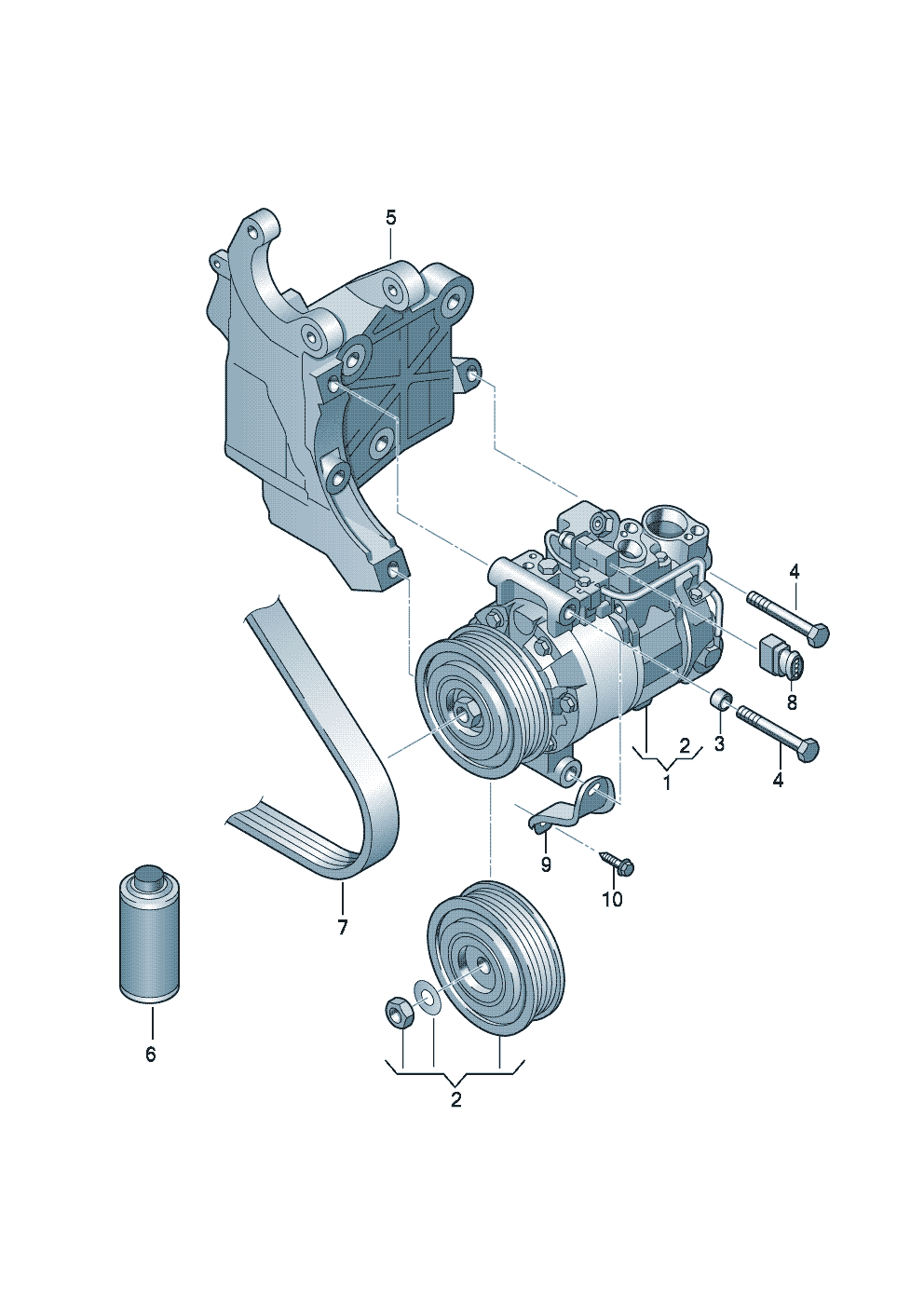 5
4
8
2
3
1
4
9
10
7
6
2