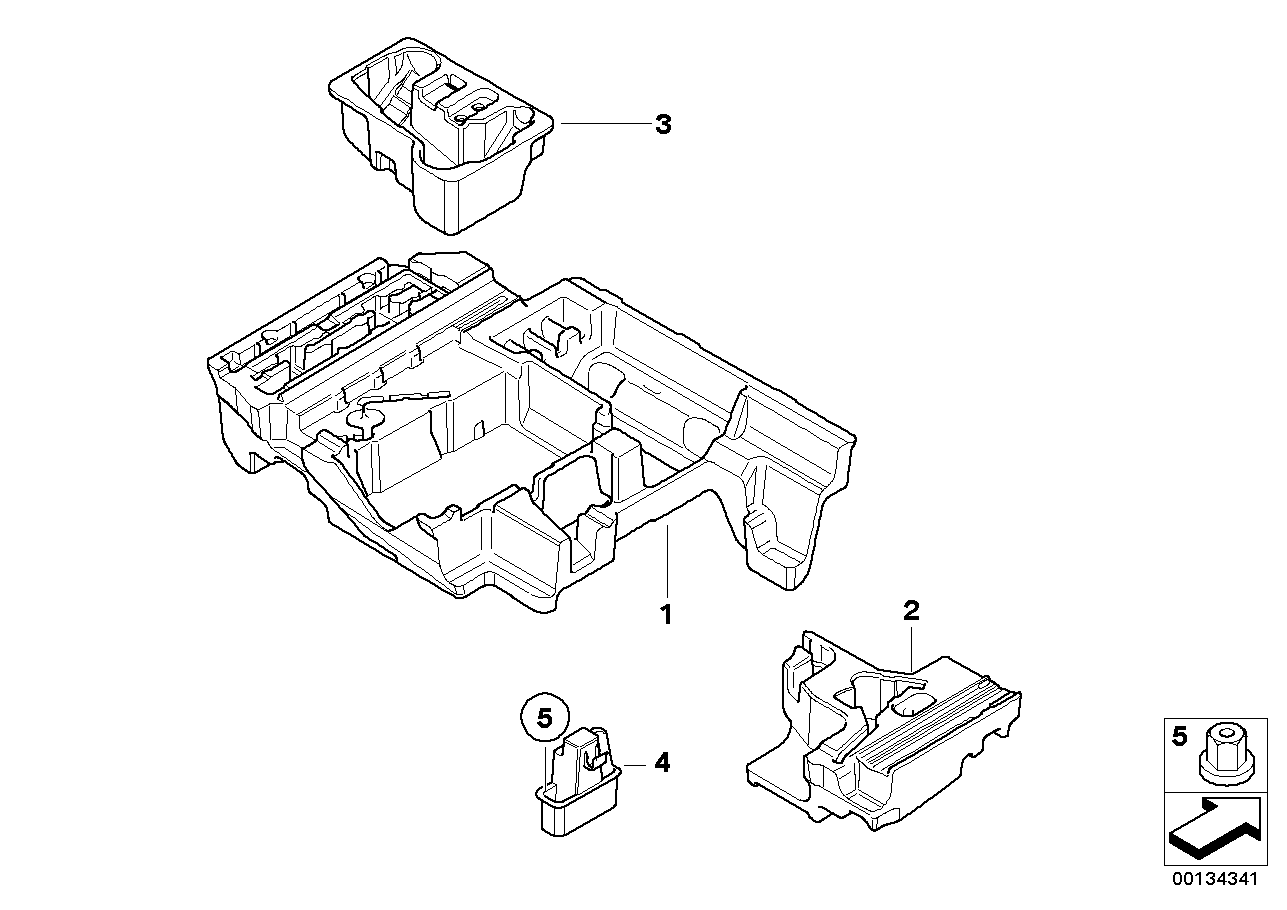 3

1

2

5

4

5

00134341