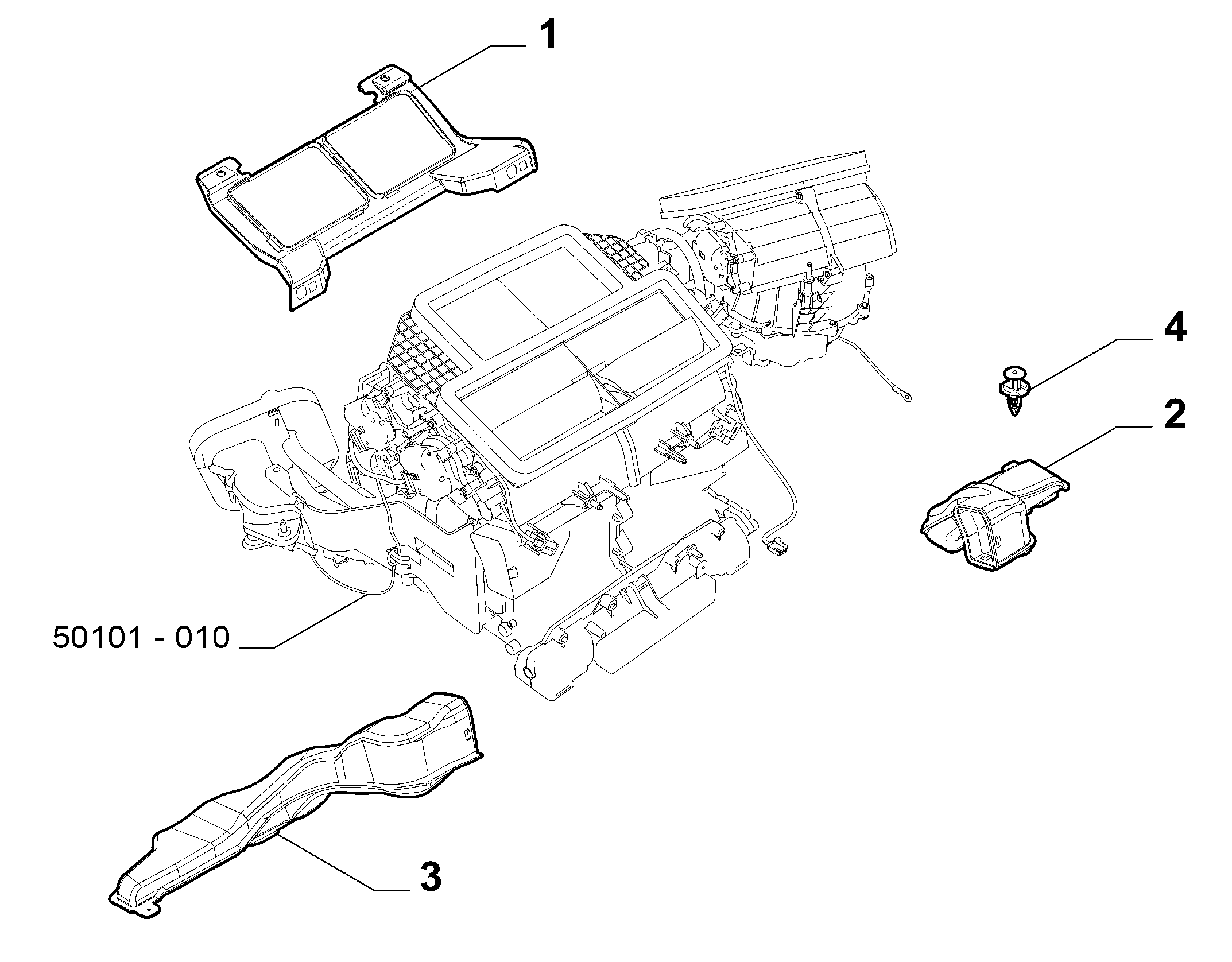 1

4

2

50101 - 010

3