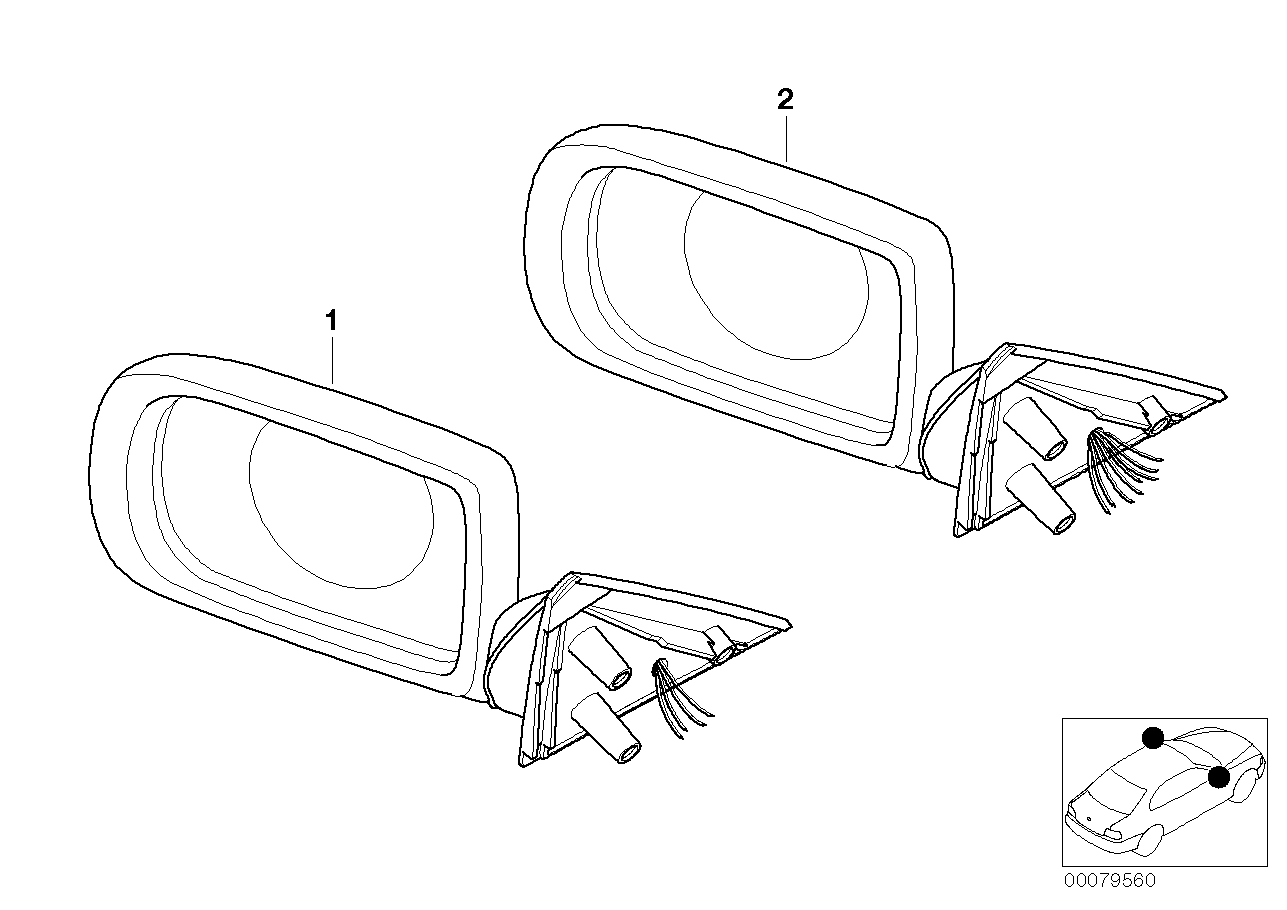 2

1

00079560