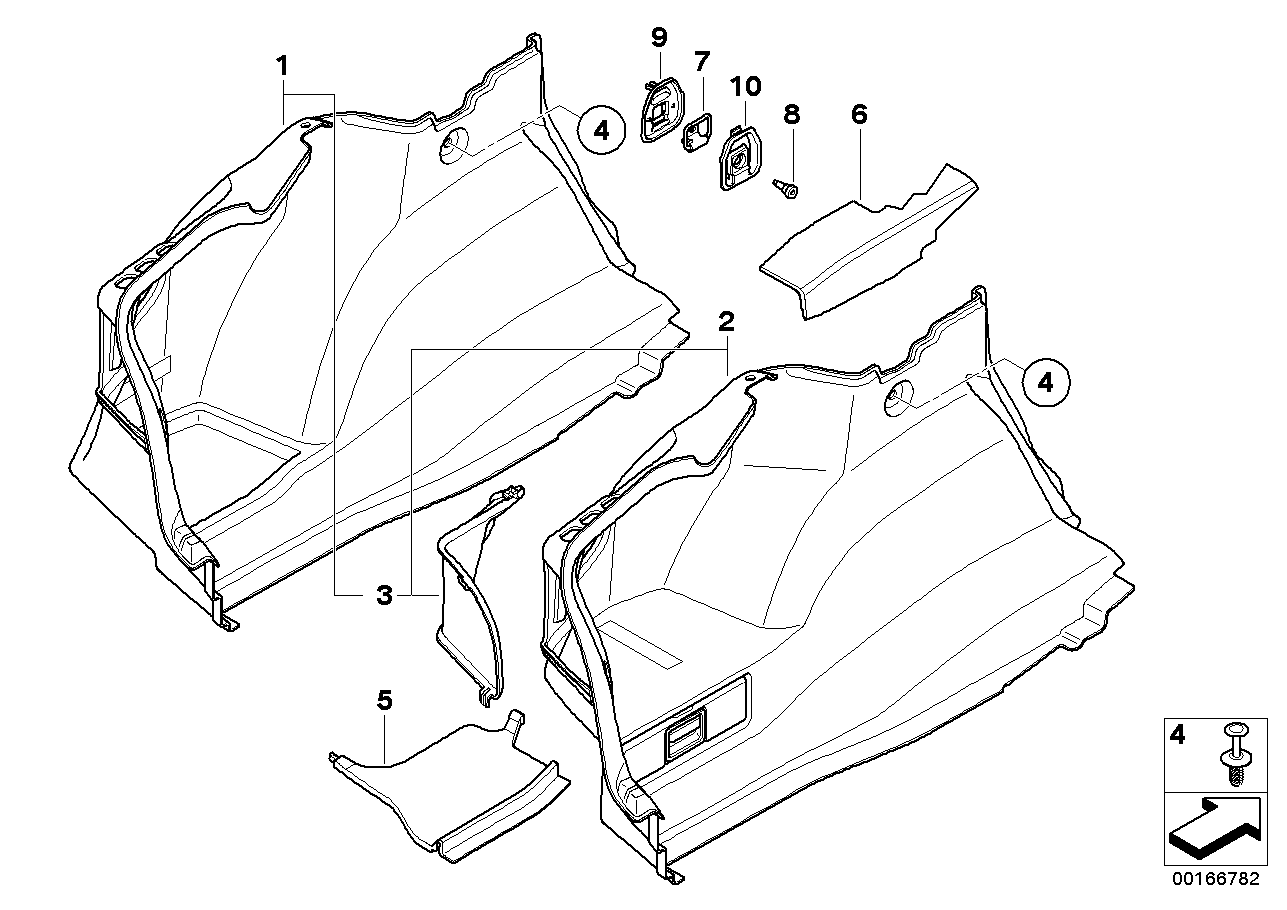 1
9
7
10
8
6
4
2
4
3
5
4
00166782