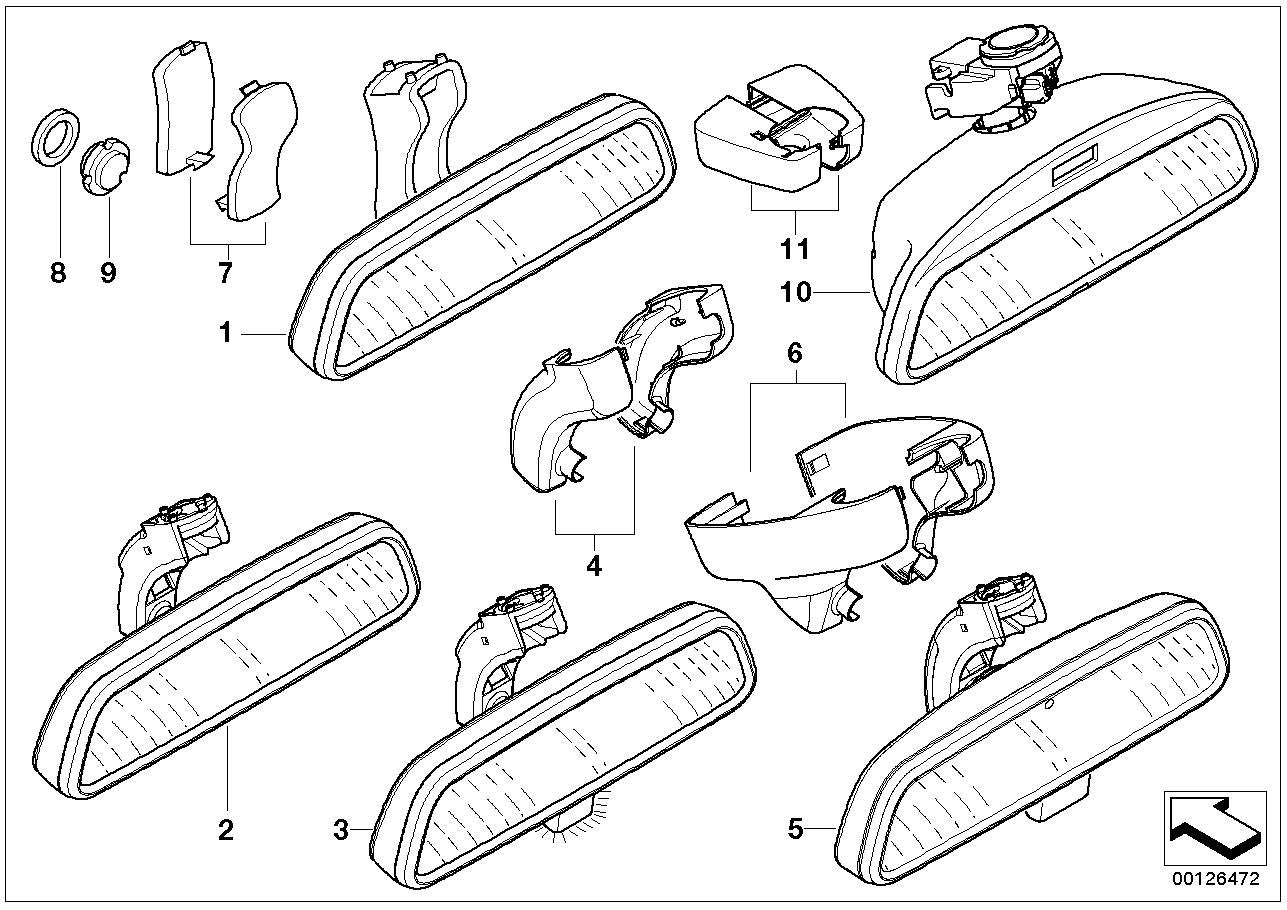 8
9
7
1
11
10
6
4
2
3
5
00126472