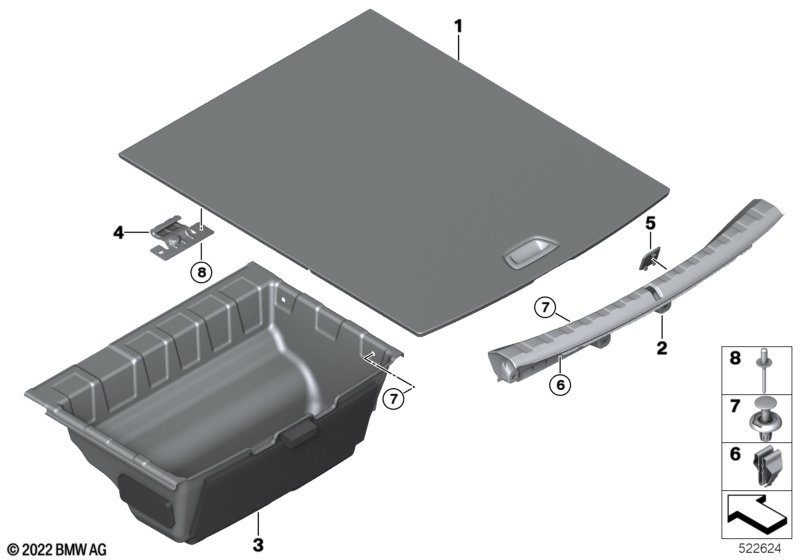 1
4
8
5
7
2
6
7
3
8
7
6
© 2022 BMW AG
522624