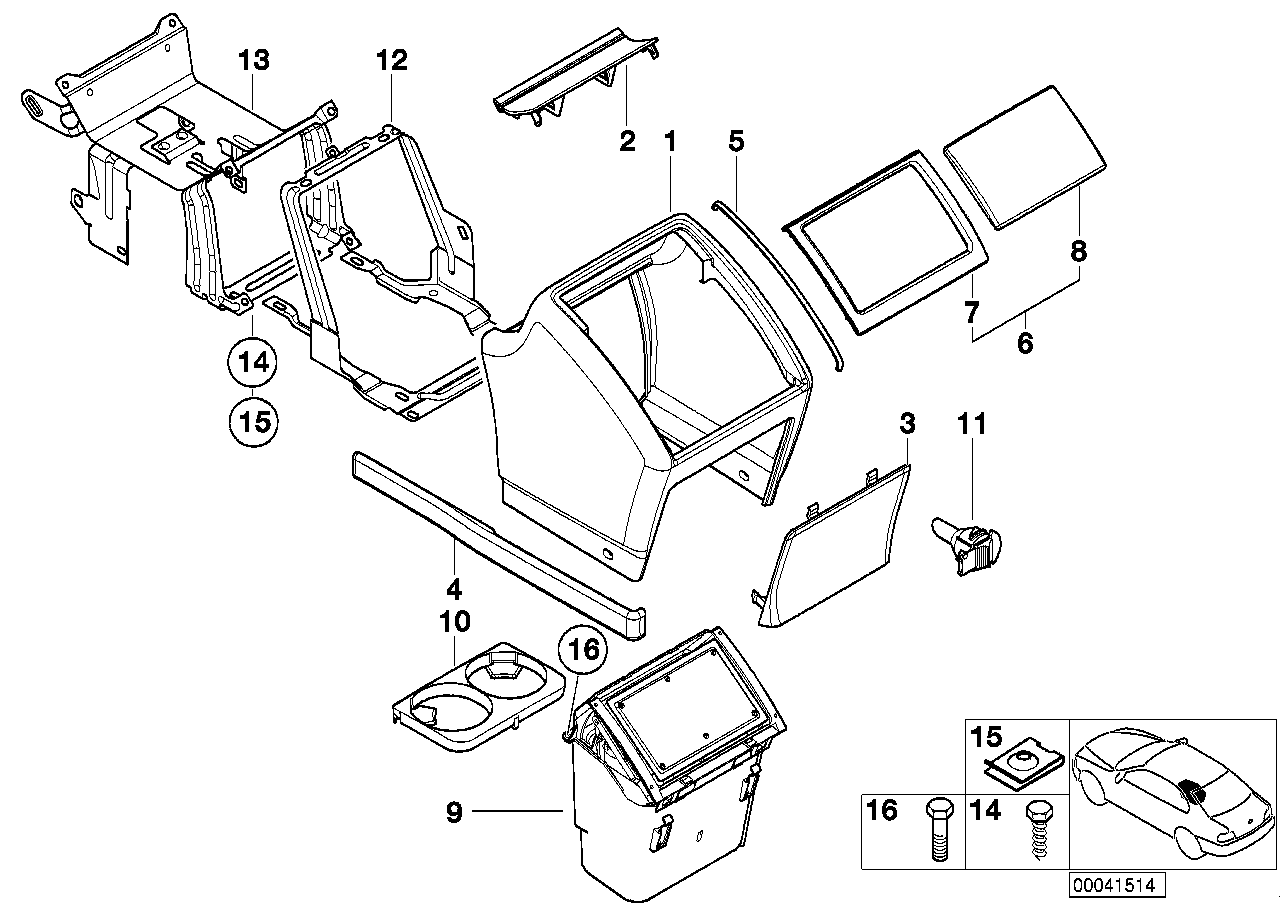 13
12
2
1
5
8
7
6
14
15
3
11
4
10
16
9
15
16
14
00041514