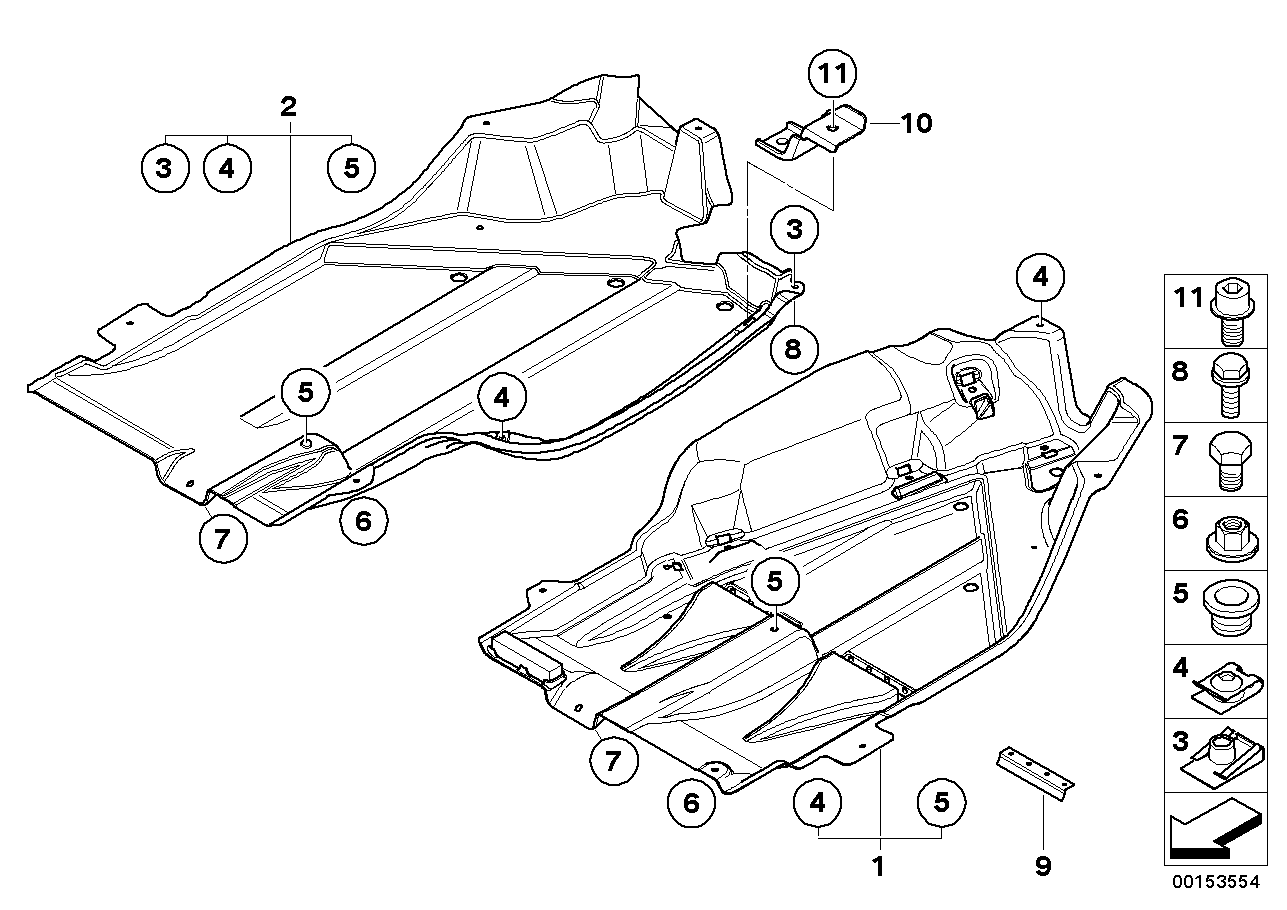 2
3
4
5
11
10
3
8
4
5
4
7
6
5
7
6
4
5
1
9
11
8
7
6
5
4
3
00153554