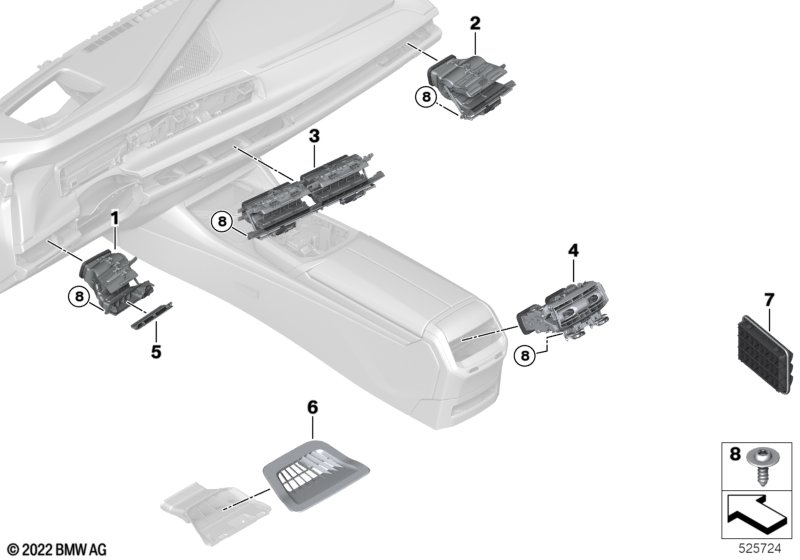 2
8
3
8
1
8
5
4
8
7
6
8
© 2022 BMW AG
525724